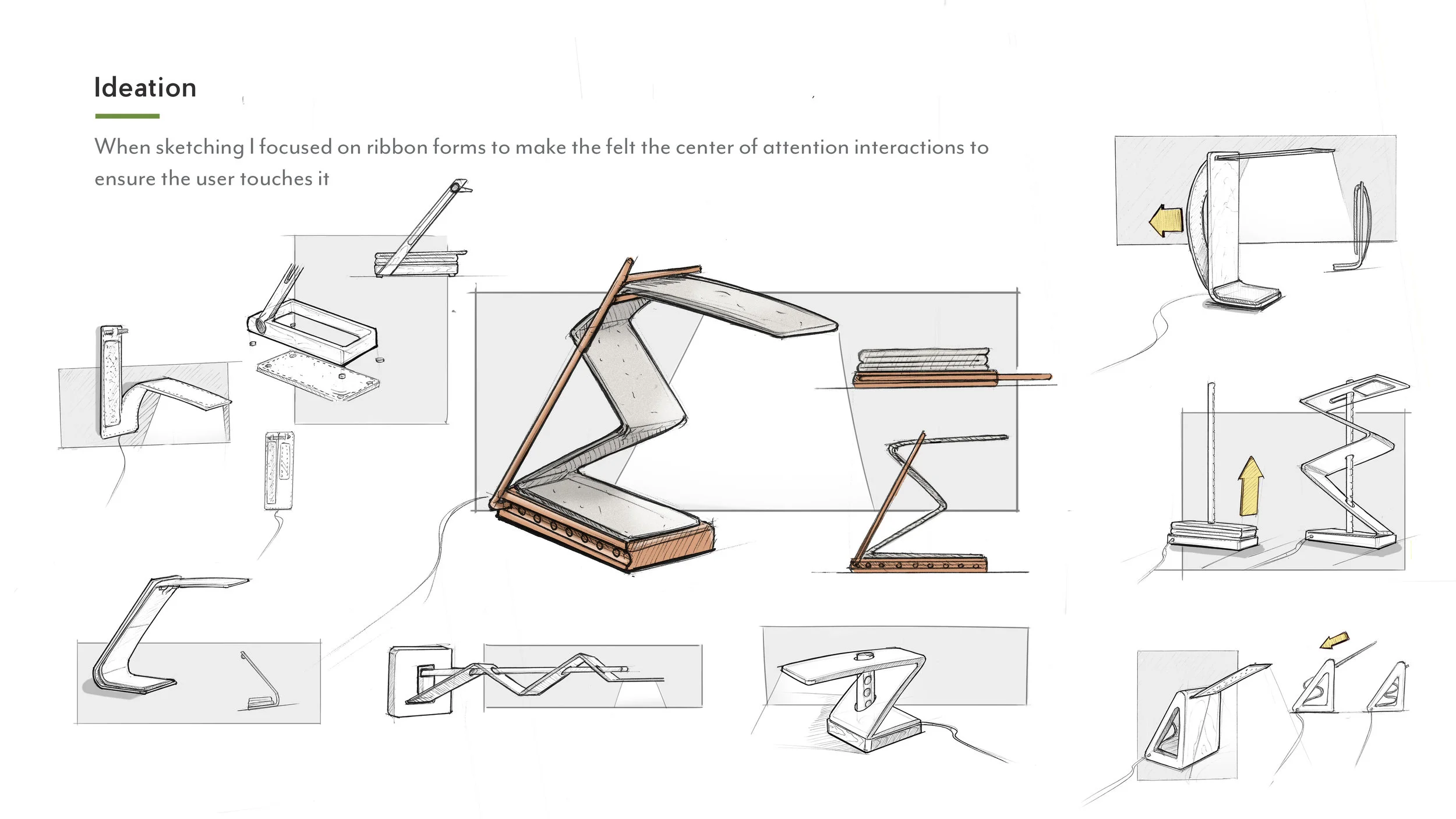 Ideation

When sketching I focused on ribbon forms to make the felt the center of attention interactions to ensure the user touches it