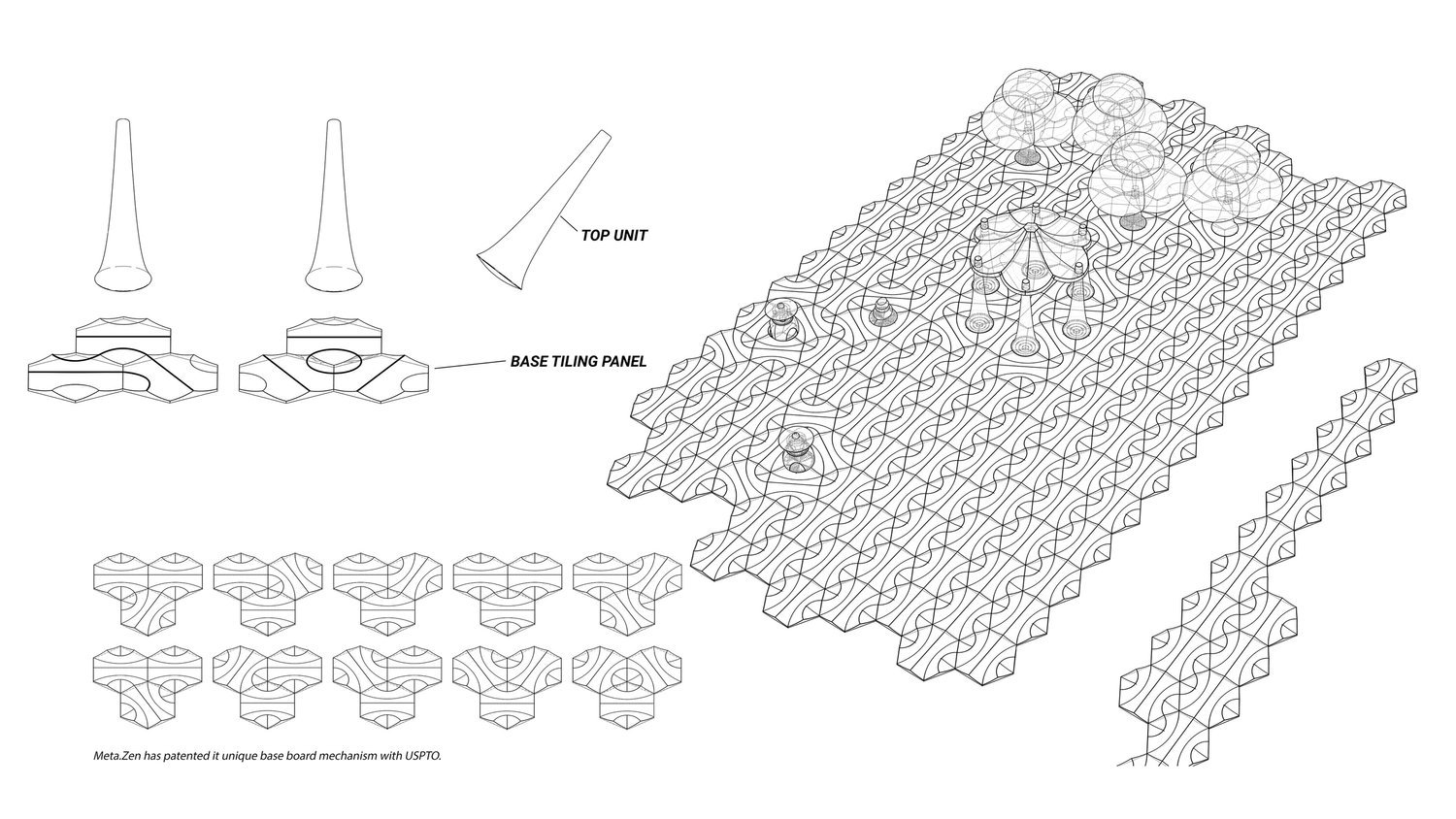 TOP UNIT

BASE TILING PANEL

Meta.Zen has patented it unique base board mechanism with USPTO.