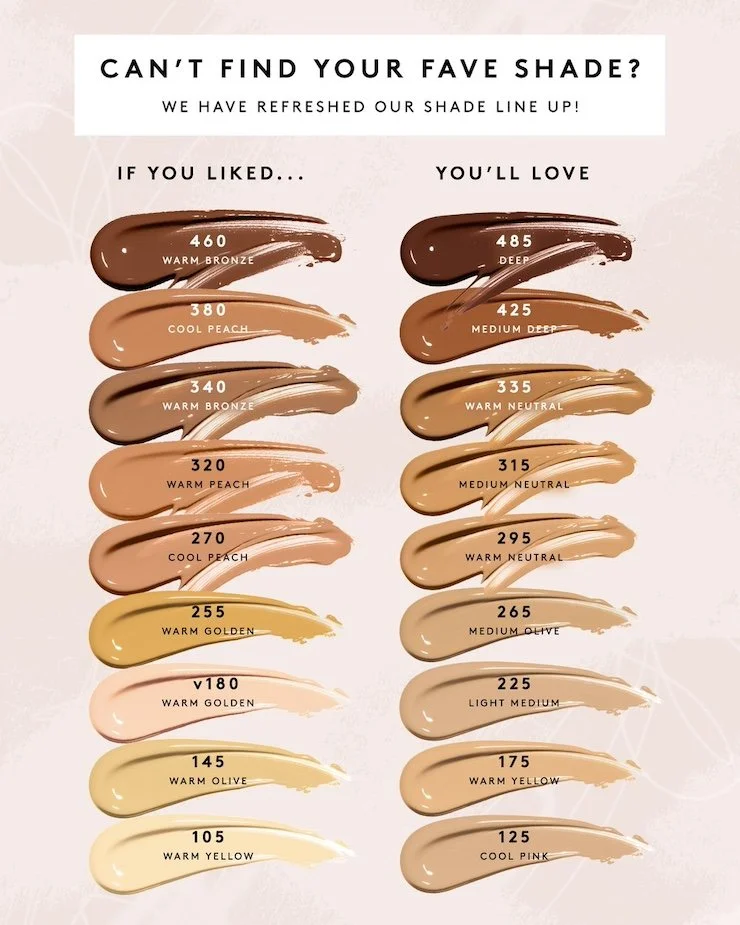 CAN'T FIND YOUR FAVE SHADE?

WE HAVE REFRESHED OUR SHADE LINE UP!

IF YOU LIKED...

460
WARM BRONZE

380
COOL PEACH

340
WARM BRONZE

320
WARM PEACH

270
COOL PEACH

255
WARM GOLDEN

v180
WARM GOLDEN

145
WARM OLIVE

105
WARM YELLOW

YOU'LL LOVE

485
DEEP

425
MEDIUM DEEP

335
WARM NEUTRAL

315
MEDIUM NEUTRAL

295
WARM NEUTRAL

265
MEDIUM OLIVE

225
LIGHT MEDIUM

175
WARM YELLOW

125
COOL PINK