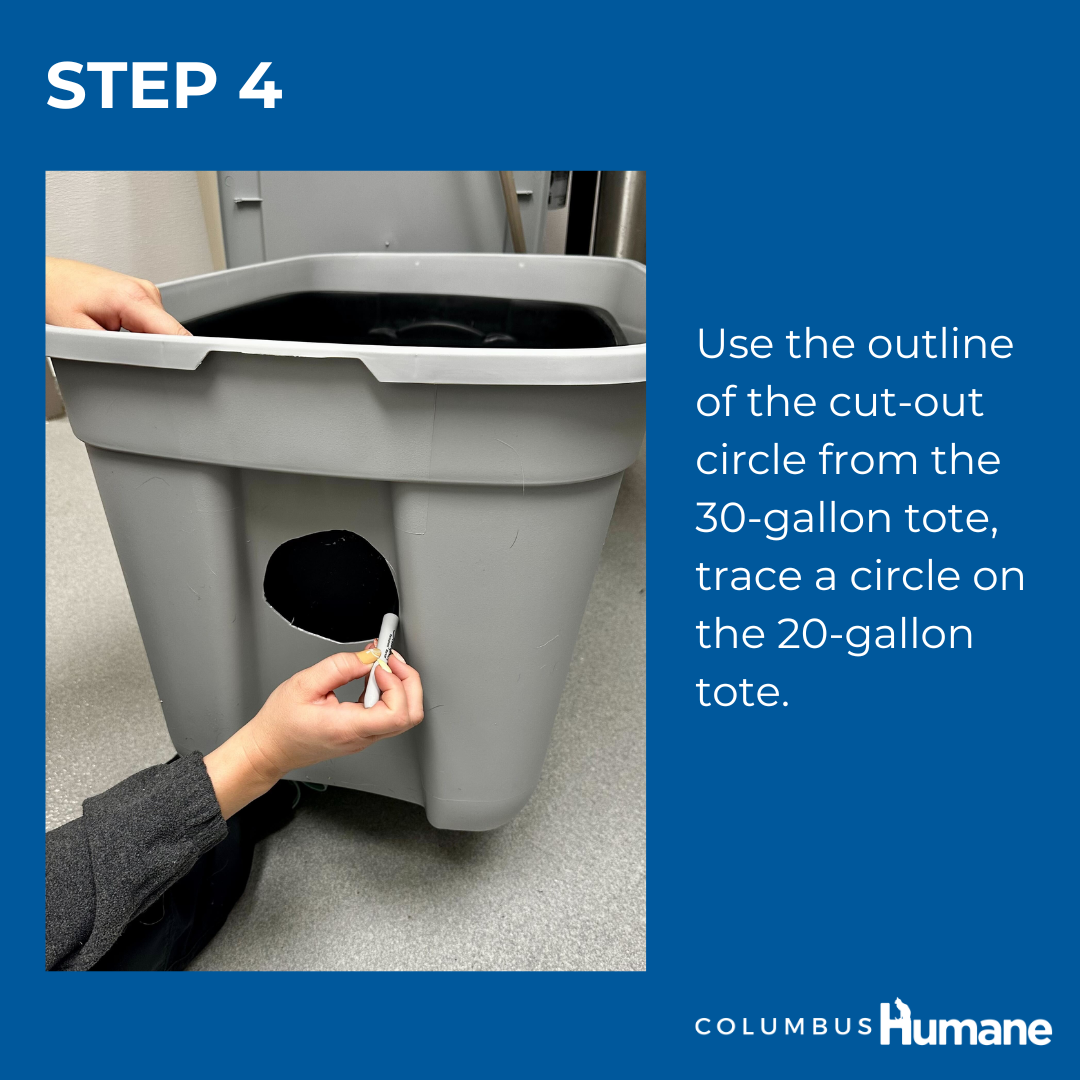 STEP 4

Use the outline of the cut-out circle from the 30-gallon tote, trace a circle on the 20-gallon tote.

COLUMBUS Humane