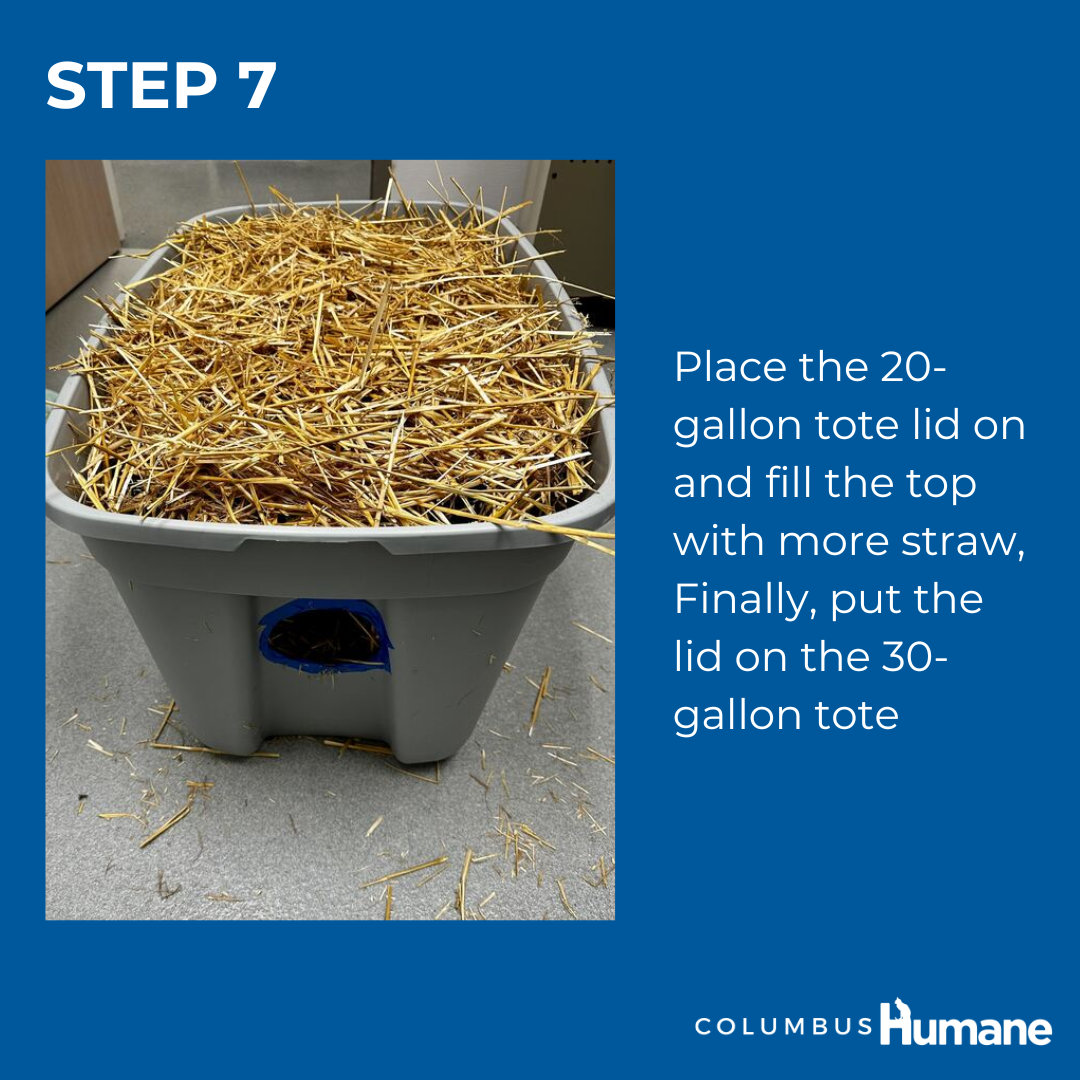 STEP 7

Place the 20-gallon tote lid on and fill the top with more straw, Finally, put the lid on the 30-gallon tote

COLUMBUS Humane