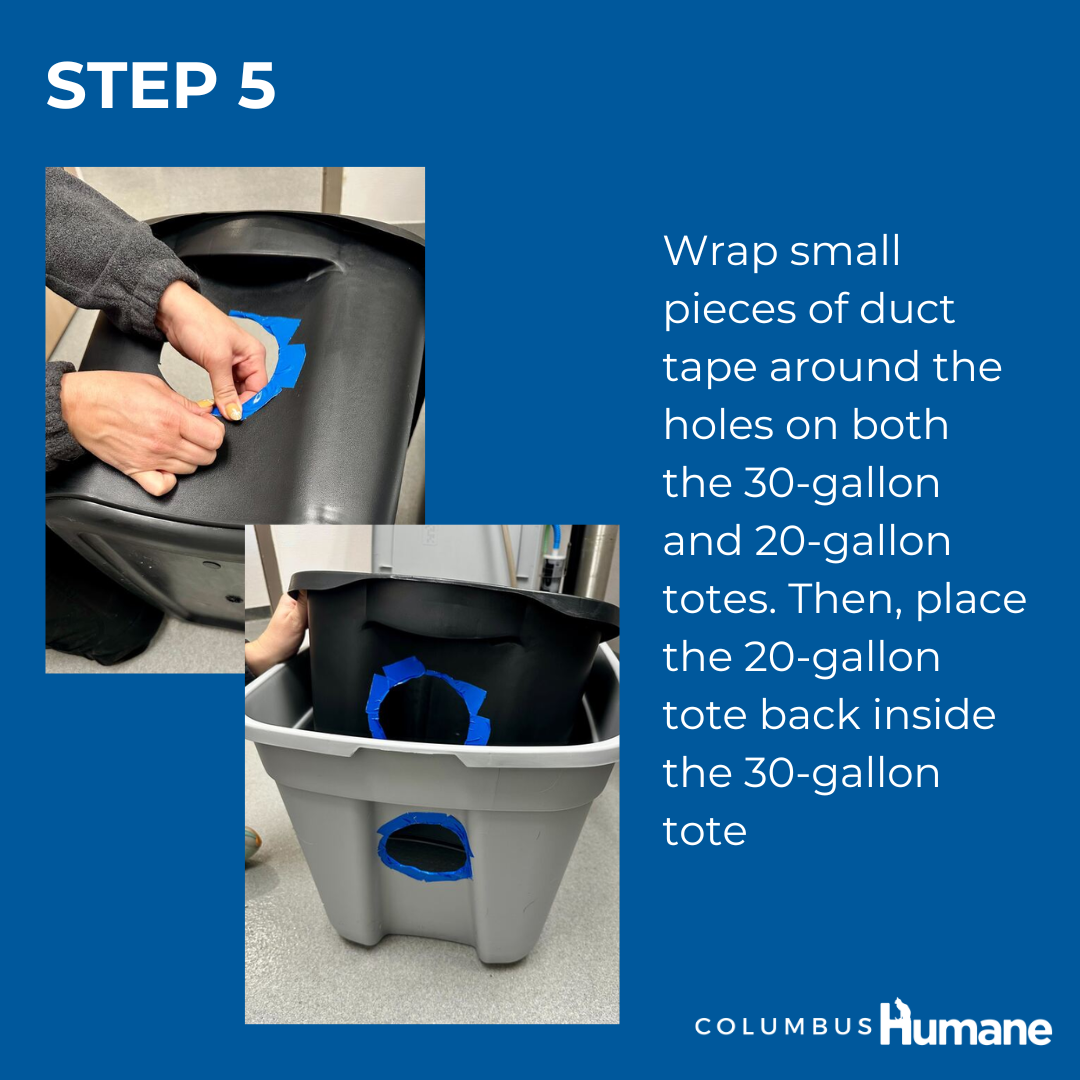 STEP 5

Wrap small pieces of duct tape around the holes on both the 30-gallon and 20-gallon totes. Then, place the 20-gallon tote back inside the 30-gallon tote

COLUMBUS Humane