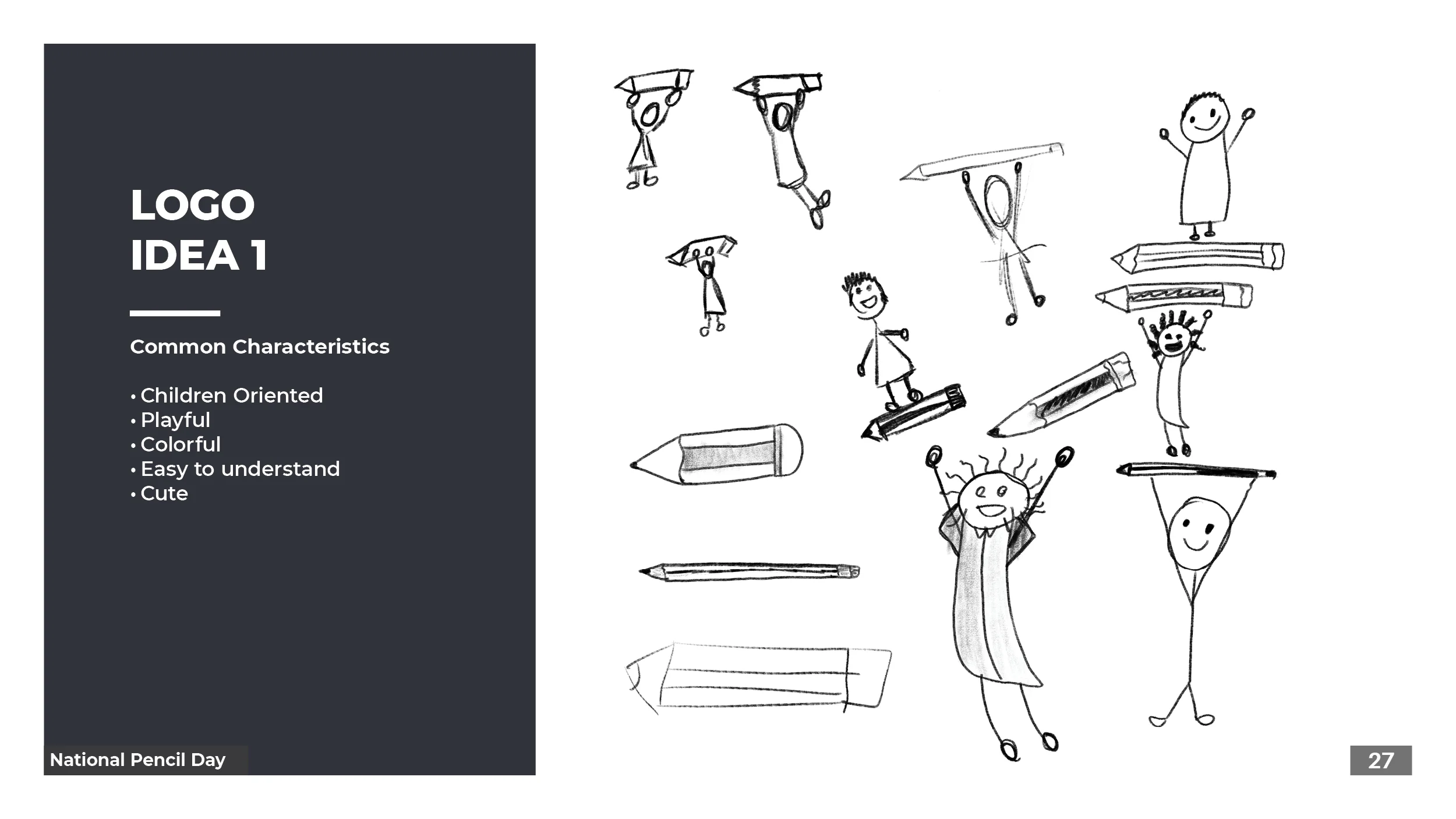 LOGO
IDEA 1

Common Characteristics

• Children Oriented
• Playful
• Colorful
• Easy to understand
• Cute

National Pencil Day

27