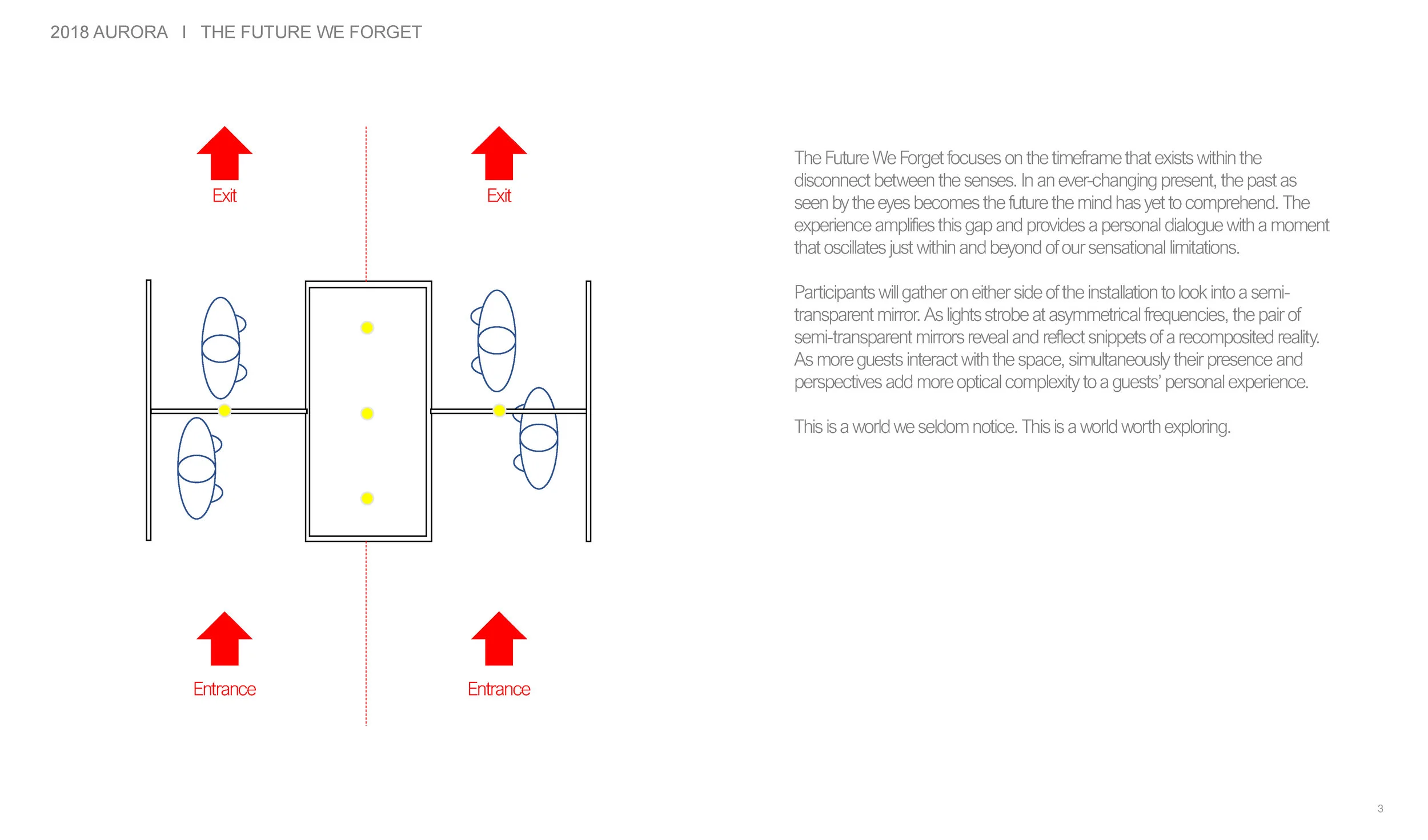 2018 AURORA I THE FUTURE WE FORGET

Exit

Exit

Entrance

Entrance

The Future We Forget focuses on the timeframe that exists within the disconnect between the senses. In an ever-changing present, the past as seen by the eyes becomes the future the mind has yet to comprehend. The experience amplifies this gap and provides a personal dialogue with a moment that oscillates just within and beyond of our sensational limitations.

Participants will gather on either side of the installation to look into a semi-transparent mirror. As lights strobe at asymmetrical frequencies, the pair of semi-transparent mirrors reveal and reflect snippets of a recomposited reality. As more guests interact with the space, simultaneously their presence and perspectives add more optical complexity to a guests' personal experience.

This is a world we seldom notice. This is a world worth exploring.

3