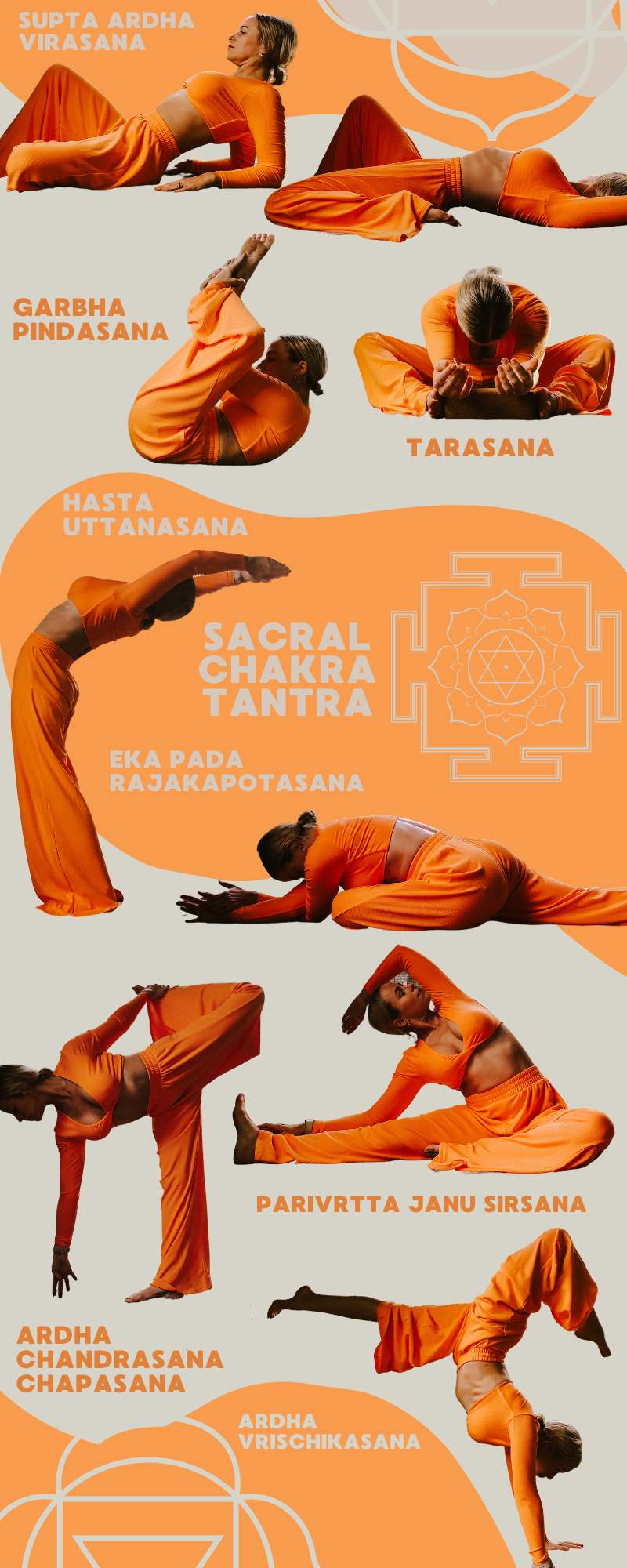 SUPTA ARDHA VIRASANA

GARBHA PINDASANA

TARASANA

HASTA UTTANASANA

SACRAL CHAKRA TANTRA

EKA PADA RAJAKAPOTASANA

PARIVRTTA JANU SIRSANA

ARDHA CHANDRASANA CHAPASANA

ARDHA VRISCHIKASANA