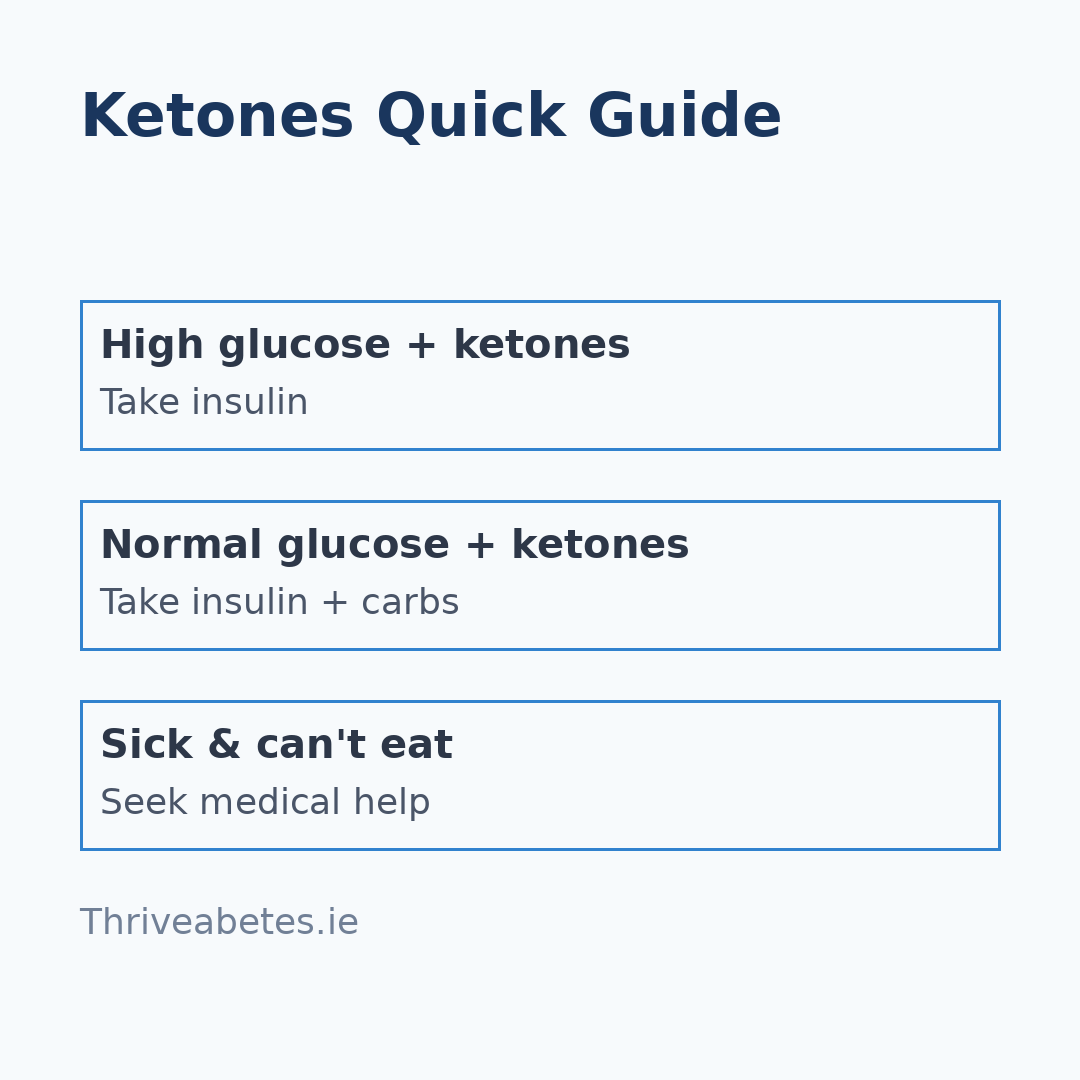 Ketones Quick Guide

High glucose + ketones
Take insulin

Normal glucose + ketones
Take insulin + carbs

Sick & can't eat
Seek medical help

Thriveabetes.ie