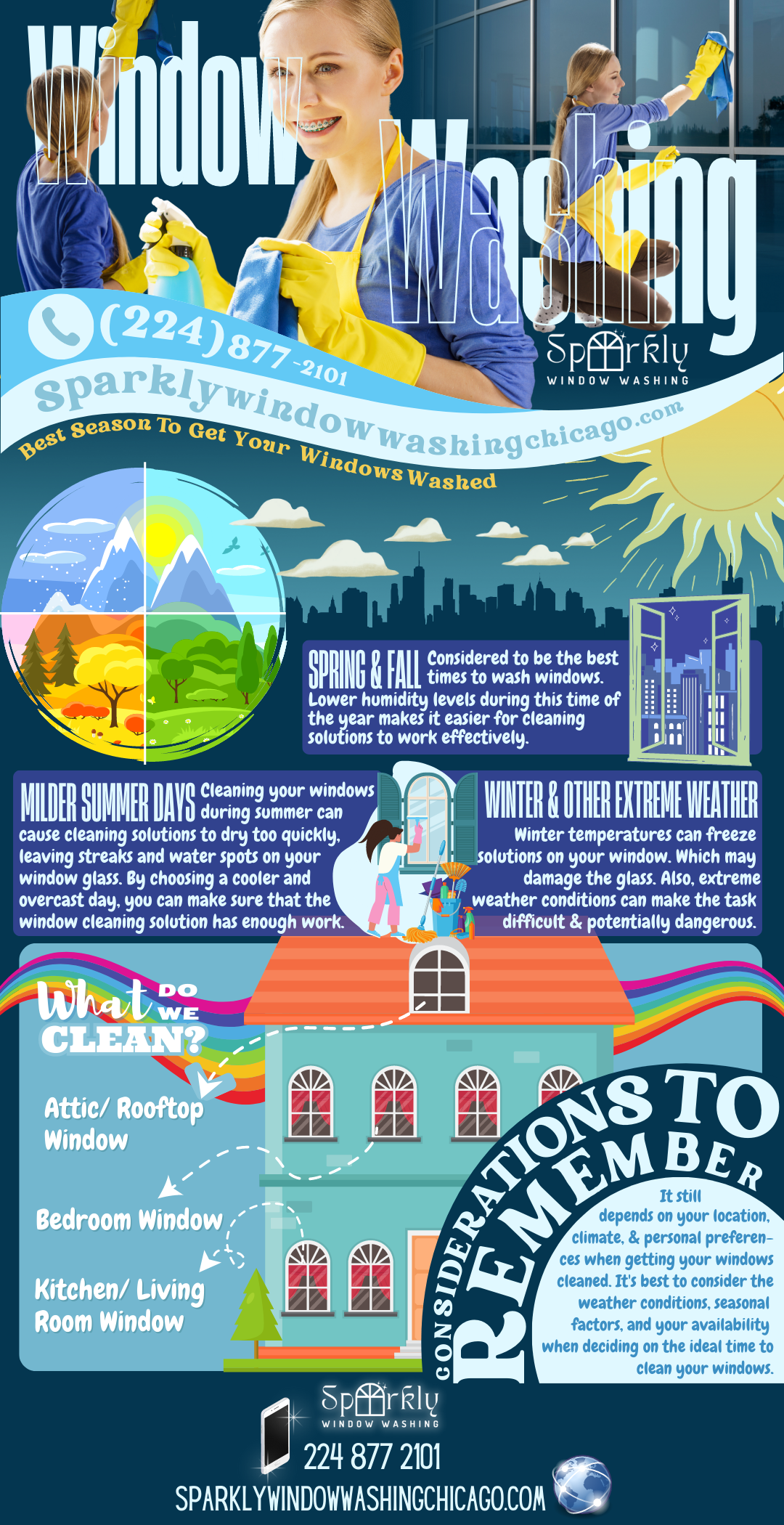 Window Washing

(224) 877-2101

Sparkly WINDOW WASHING

Sparklywindowwashingchicago.com

Best Season To Get Your Windows Washed

SPRING & FALL Considered to be the best times to wash windows. Lower humidity levels during this time of the year makes it easier for cleaning solutions to work effectively.

MILDER SUMMER DAYS Cleaning your windows during summer can cause cleaning solutions to dry too quickly, leaving streaks and water spots on your window glass. By choosing a cooler and overcast day, you can make sure that the window cleaning solution has enough work.

WINTER & OTHER EXTREME WEATHER Winter temperatures can freeze solutions on your window. Which may damage the glass. Also, extreme weather conditions can make the task difficult & potentially dangerous.

What DO WE CLEAN?

Attic/ Rooftop Window

Bedroom Window

Kitchen/ Living Room Window

CONSIDERATIONS TO REMEMBER

It still depends on your location, climate, & personal preferences when getting your windows cleaned. It's best to consider the weather conditions, seasonal factors, and your availability when deciding on the ideal time to clean your windows.

Sparkly WINDOW WASHING

224 877 2101

SPARKLYWINDOWWASHINGCHICAGO.COM