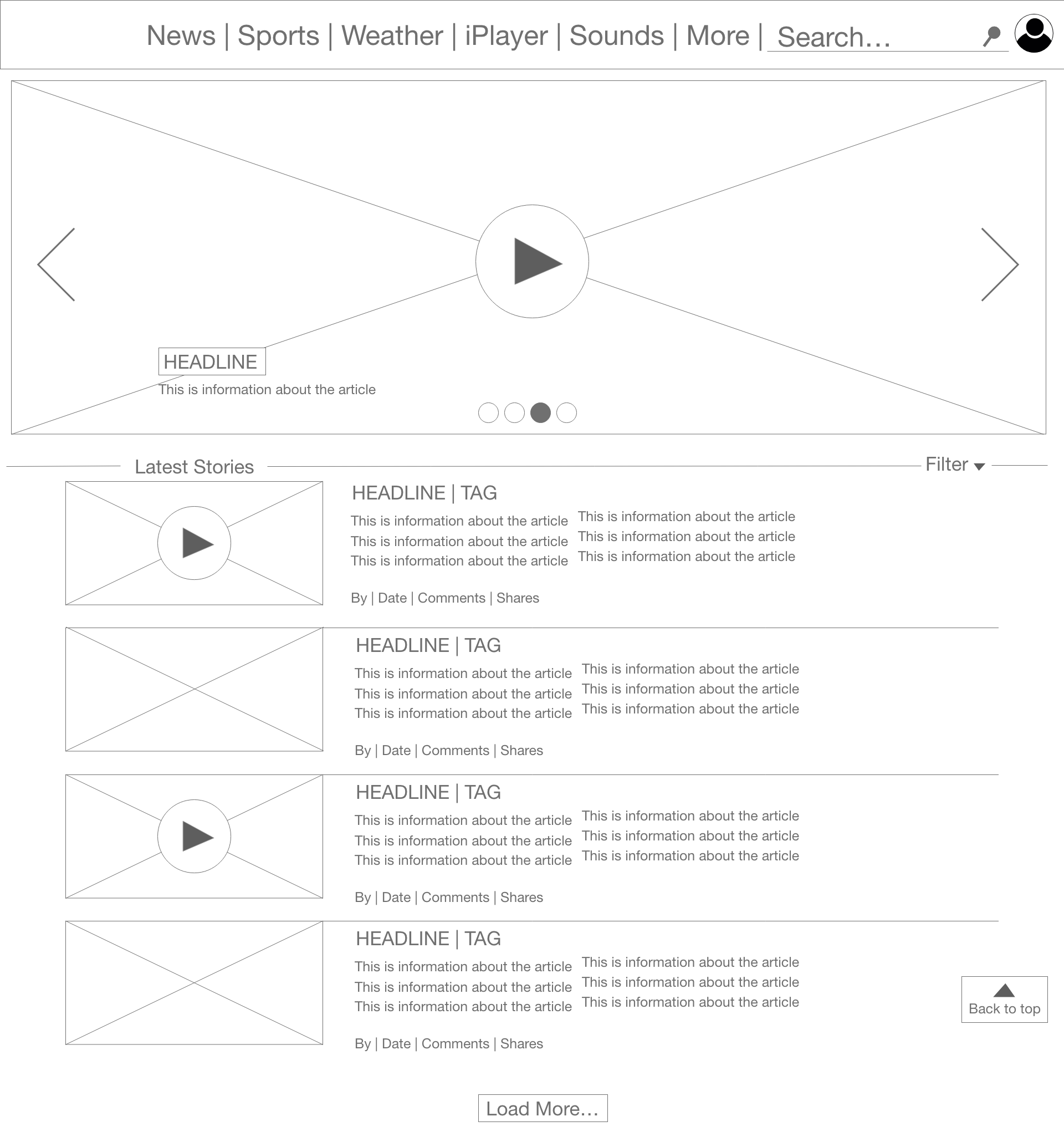 News | Sports | Weather | iPlayer | Sounds | More | Search…

HEADLINE

This is information about the article

Latest Stories

Filter

HEADLINE | TAG

This is information about the article
This is information about the article
This is information about the article

This is information about the article
This is information about the article
This is information about the article

By | Date | Comments | Shares

HEADLINE | TAG

This is information about the article
This is information about the article
This is information about the article

This is information about the article
This is information about the article
This is information about the article

By | Date | Comments | Shares

HEADLINE | TAG

This is information about the article
This is information about the article
This is information about the article

This is information about the article
This is information about the article
This is information about the article

By | Date | Comments | Shares

HEADLINE | TAG

This is information about the article
This is information about the article
This is information about the article

This is information about the article
This is information about the article
This is information about the article

By | Date | Comments | Shares

Back to top

Load More…