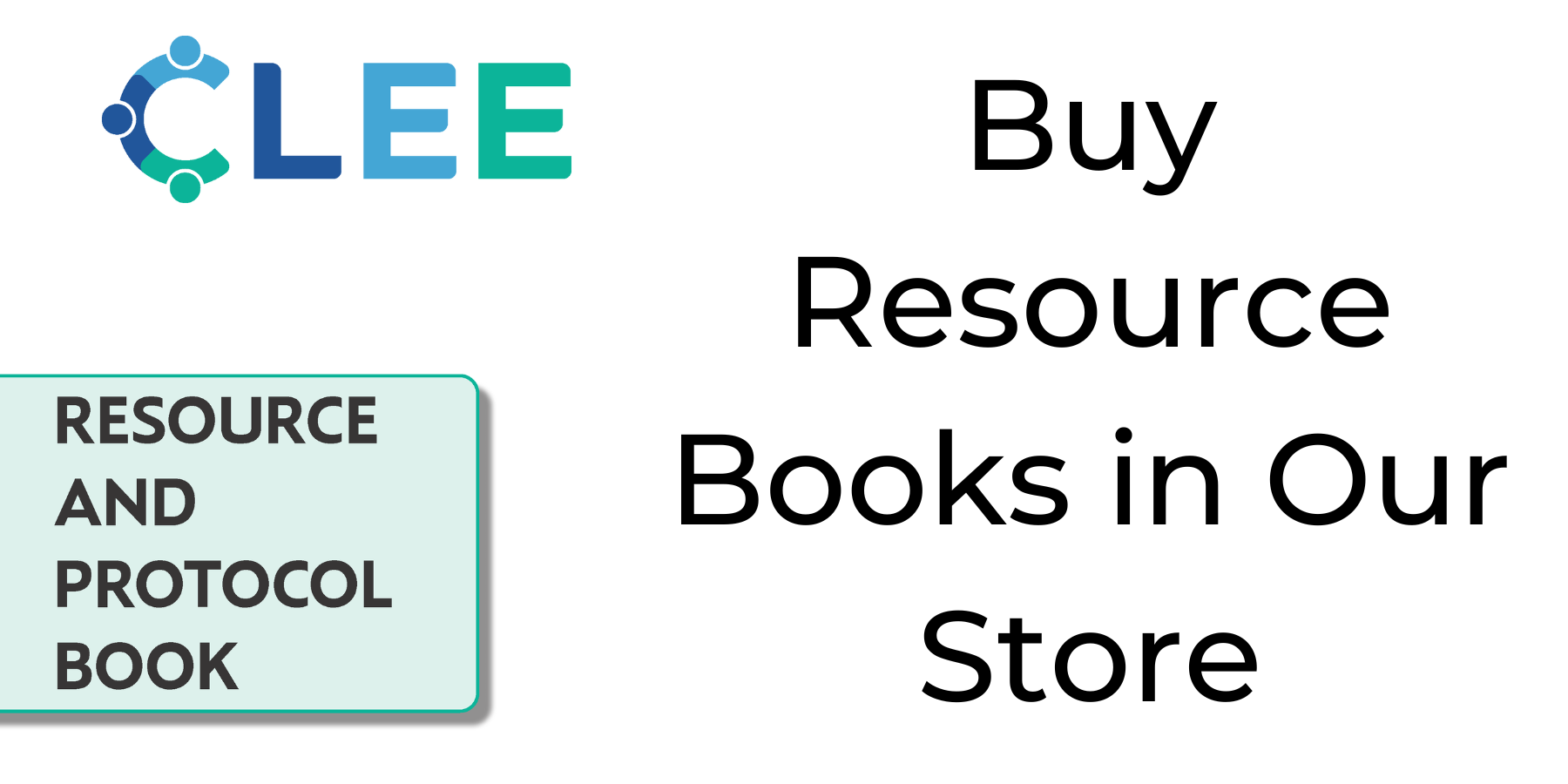 CLEE

RESOURCE AND PROTOCOL BOOK

Buy Resource Books in Our Store