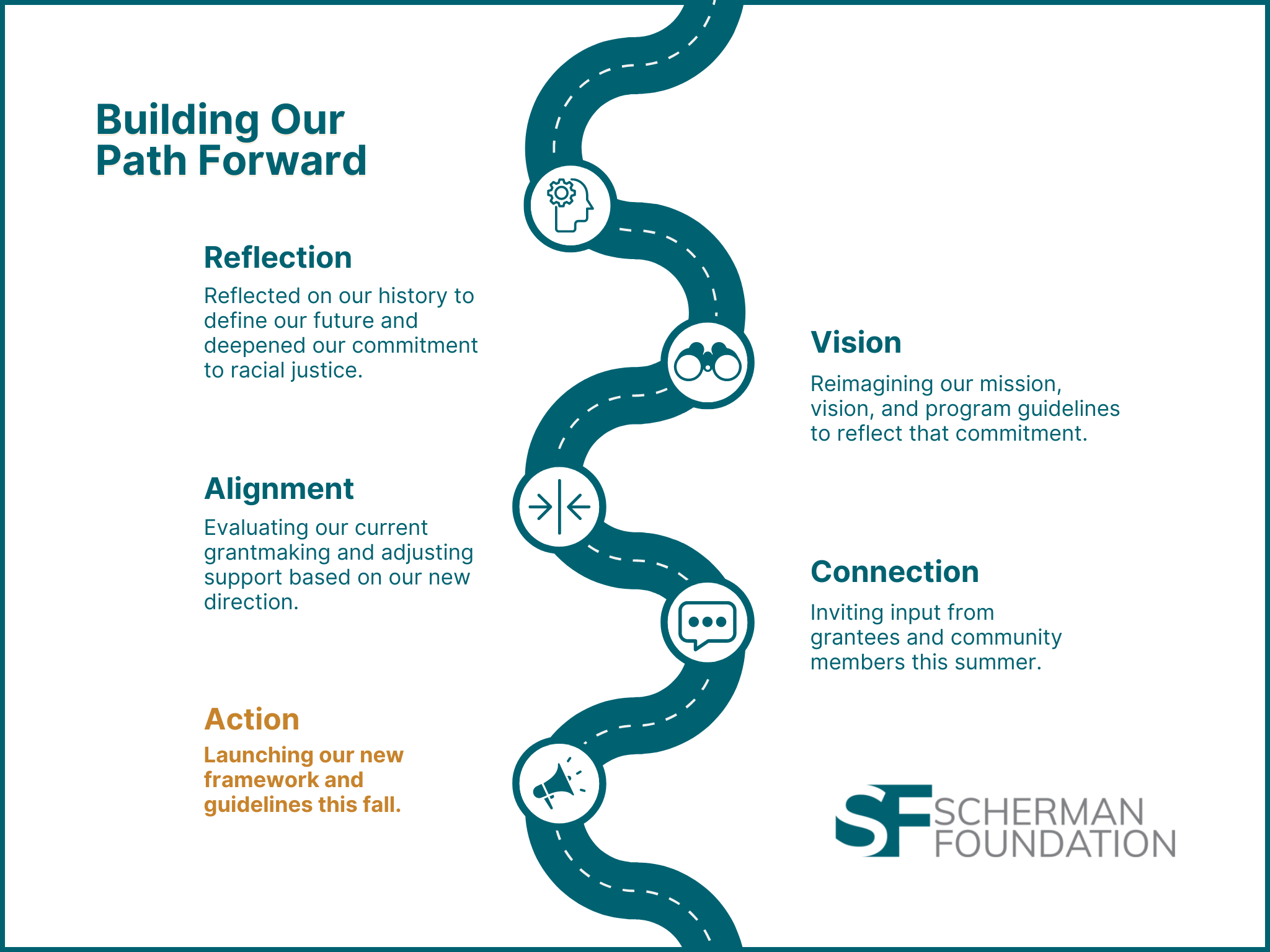 Building Our Path Forward

Reflection

Reflected on our history to define our future and deepened our commitment to racial justice.

Vision

Reimagining our mission, vision, and program guidelines to reflect that commitment.

Alignment

Evaluating our current grantmaking and adjusting support based on our new direction.

Connection

Inviting input from grantees and community members this summer.

Action

Launching our new framework and guidelines this fall.

SF SCHERMAN FOUNDATION