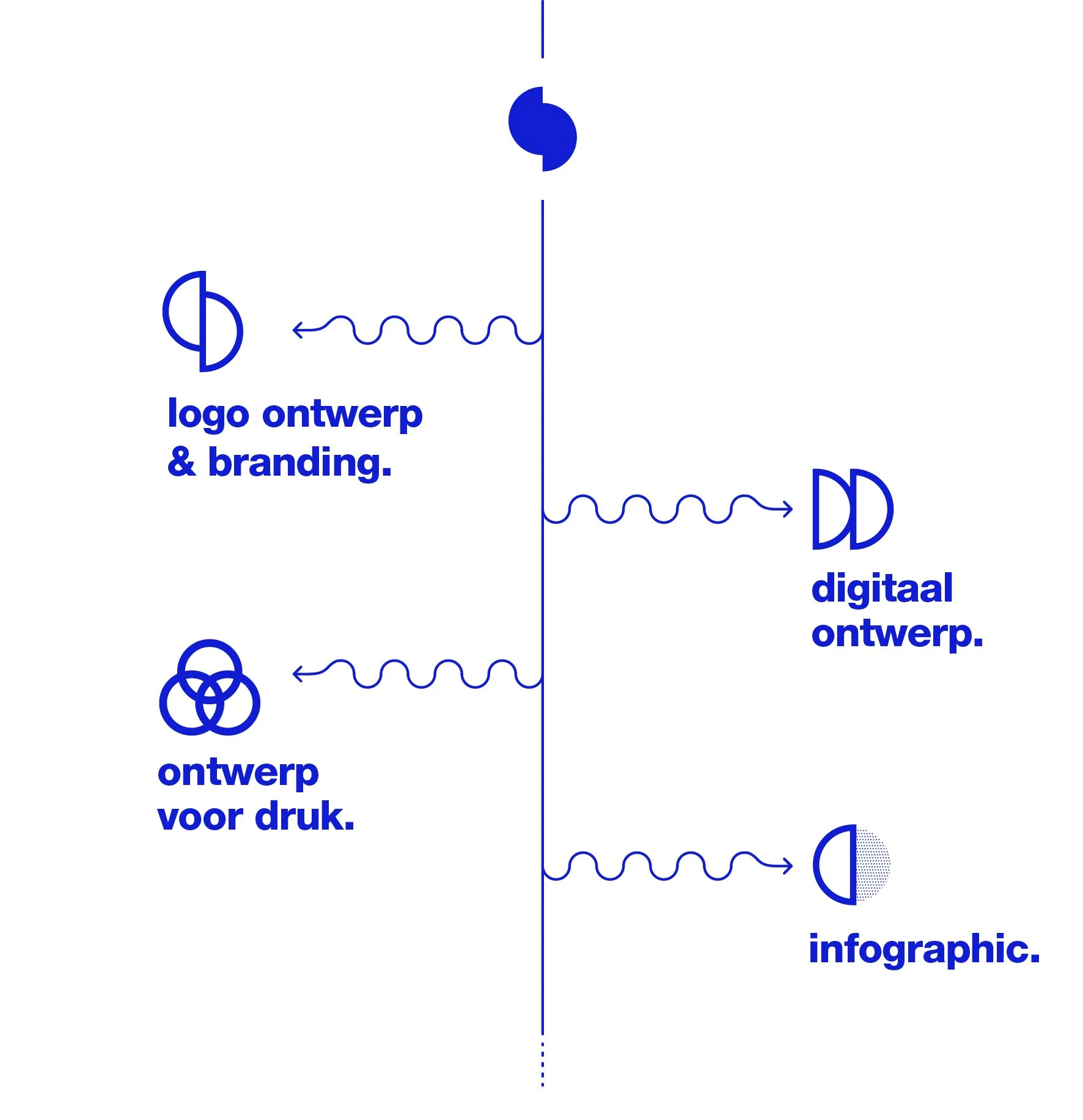 logo ontwerp
& branding.

digitaal
ontwerp.

ontwerp
voor druk.

infographic.