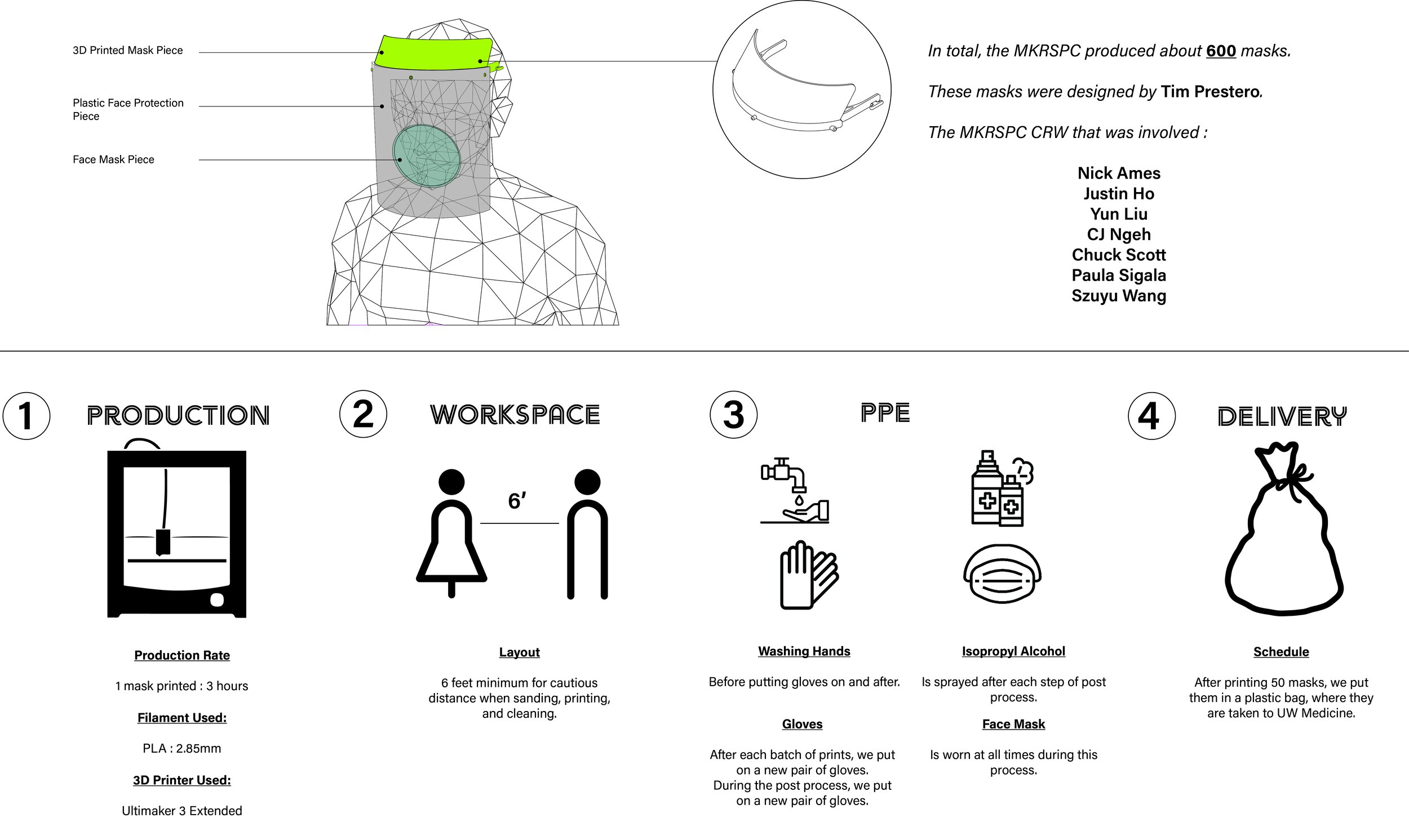 3D Printed Mask Piece

Plastic Face Protection Piece

Face Mask Piece

In total, the MKRSPC produced about 600 masks.

These masks were designed by Tim Prestero.

The MKRSPC CRW that was involved :

Nick Ames
Justin Ho
Yun Liu
CJ Ngeh
Chuck Scott
Paula Sigala
Szuyu Wang

1 PRODUCTION

Production Rate

1 mask printed : 3 hours

Filament Used:

PLA : 2.85mm

3D Printer Used:

Ultimaker 3 Extended

2 WORKSPACE

6'

Layout

6 feet minimum for cautious distance when sanding, printing, and cleaning.

3 PPE

Washing Hands

Before putting gloves on and after.

Gloves

After each batch of prints, we put on a new pair of gloves. During the post process, we put on a new pair of gloves.

Isopropyl Alcohol

Is sprayed after each step of post process.

Face Mask

Is worn at all times during this process.

4 DELIVERY

Schedule

After printing 50 masks, we put them in a plastic bag, where they are taken to UW Medicine.