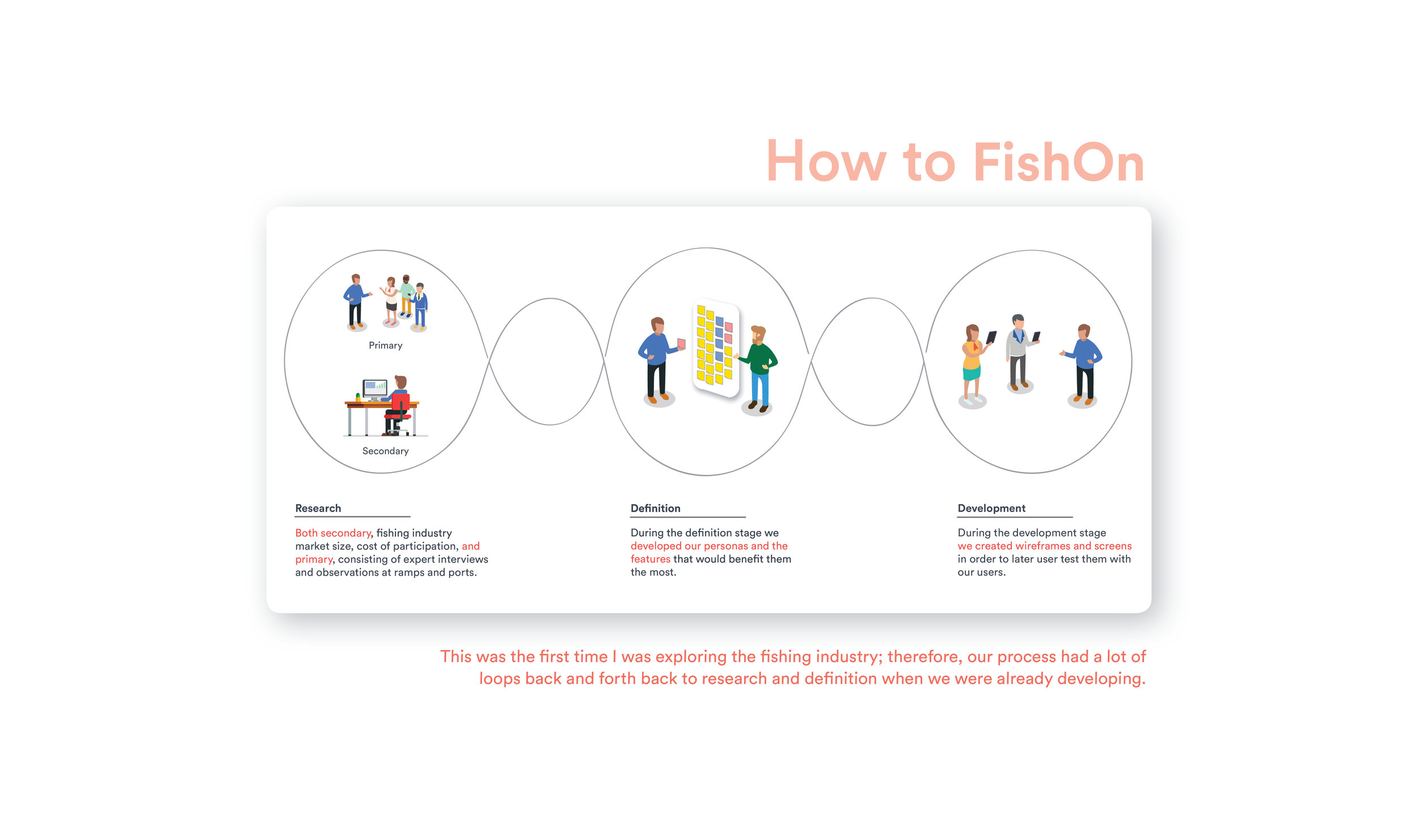 How to FishOn

Primary

Secondary

Research

Both secondary, fishing industry market size, cost of participation, and primary, consisting of expert interviews and observations at ramps and ports.

Definition

During the definition stage we developed our personas and the features that would benefit them the most.

Development

During the development stage we created wireframes and screens in order to later user test them with our users.

This was the first time I was exploring the fishing industry; therefore, our process had a lot of loops back and forth back to research and definition when we were already developing.