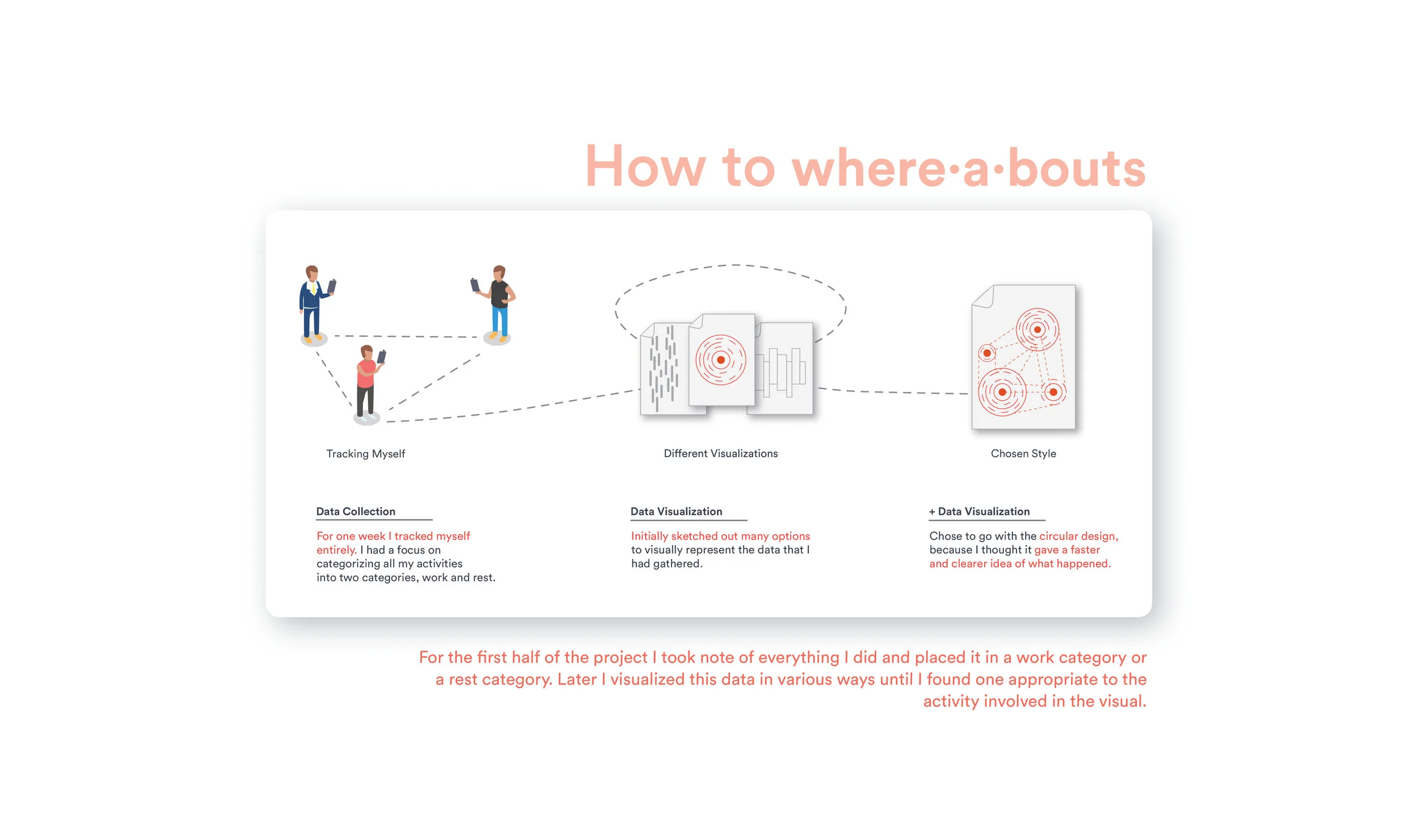 How to where·a·bouts

Tracking Myself

Different Visualizations

Chosen Style

Data Collection

For one week I tracked myself entirely. I had a focus on categorizing all my activities into two categories, work and rest.

Data Visualization

Initially sketched out many options to visually represent the data that I had gathered.

+ Data Visualization

Chose to go with the circular design, because I thought it gave a faster and clearer idea of what happened.

For the first half of the project I took note of everything I did and placed it in a work category or a rest category. Later I visualized this data in various ways until I found one appropriate to the activity involved in the visual.