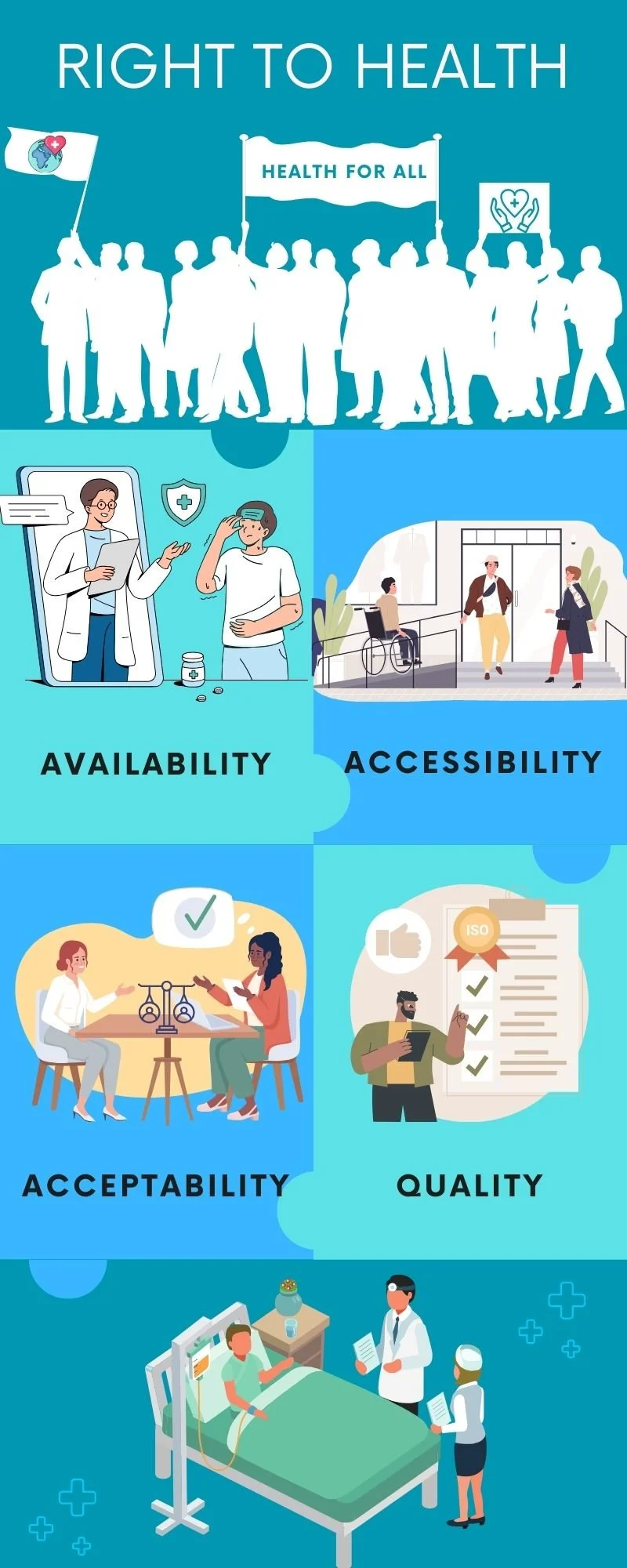 RIGHT TO HEALTH

HEALTH FOR ALL

AVAILABILITY

ACCESSIBILITY

ISO

ACCEPTABILITY

QUALITY