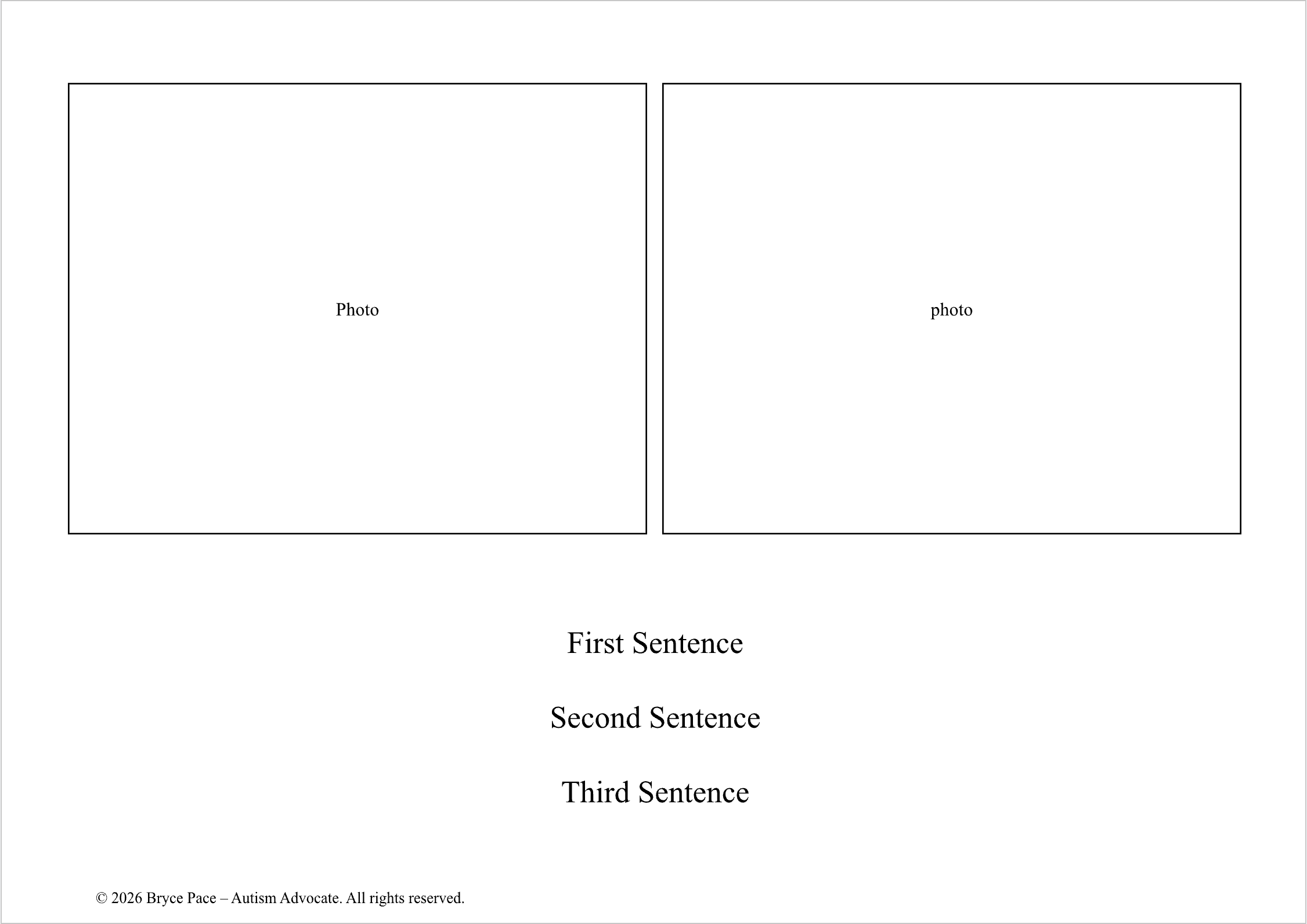 Photo

photo

First Sentence

Second Sentence

Third Sentence

© 2026 Bryce Pace – Autism Advocate. All rights reserved.