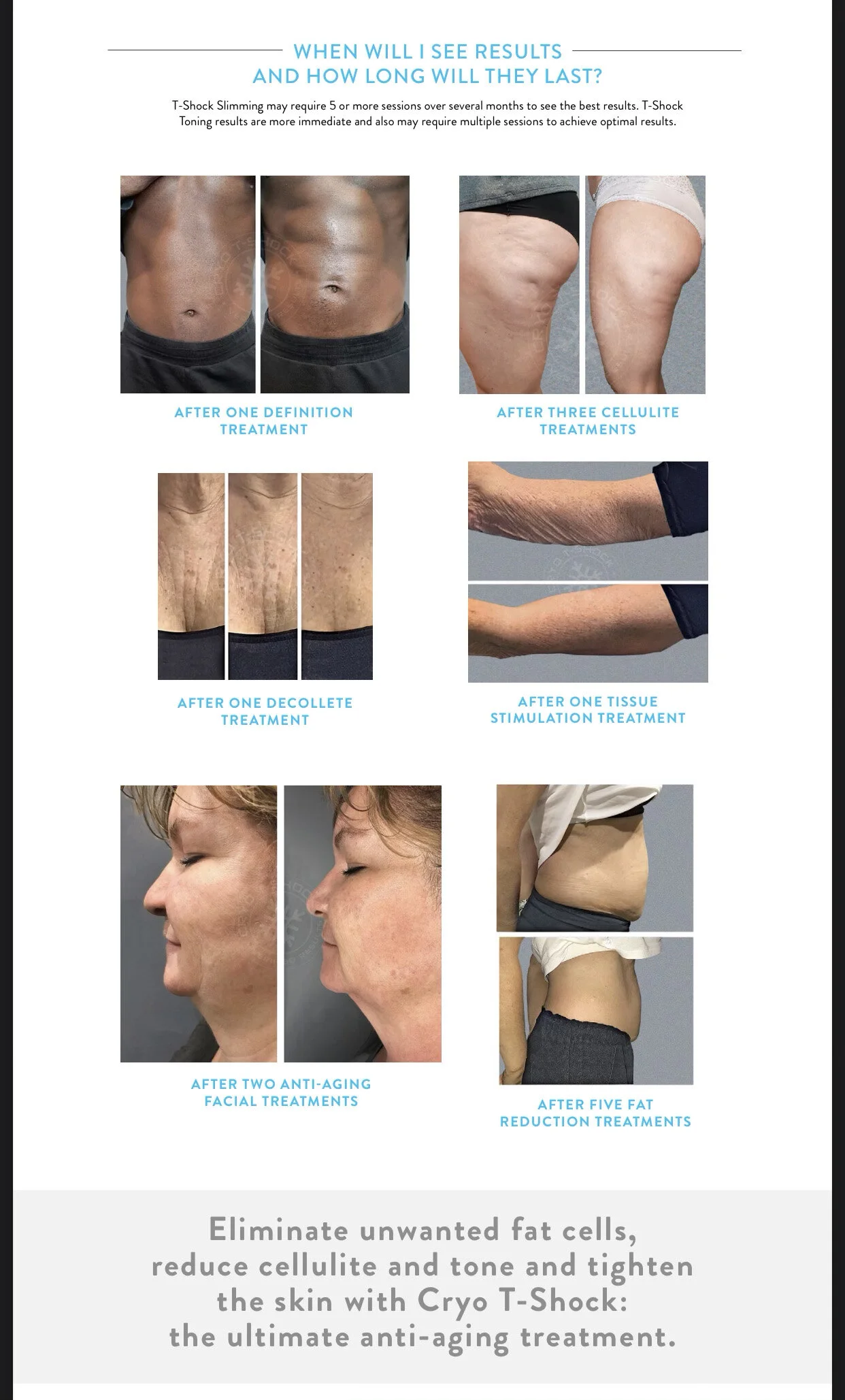 WHEN WILL I SEE RESULTS AND HOW LONG WILL THEY LAST?

T-Shock Slimming may require 5 or more sessions over several months to see the best results. T-Shock Toning results are more immediate and also may require multiple sessions to achieve optimal results.

AFTER ONE DEFINITION TREATMENT

AFTER THREE CELLULITE TREATMENTS

AFTER ONE DECOLLETE TREATMENT

AFTER ONE TISSUE STIMULATION TREATMENT

AFTER TWO ANTI-AGING FACIAL TREATMENTS

AFTER FIVE FAT REDUCTION TREATMENTS

Eliminate unwanted fat cells, reduce cellulite and tone and tighten the skin with Cryo T-Shock: the ultimate anti-aging treatment.