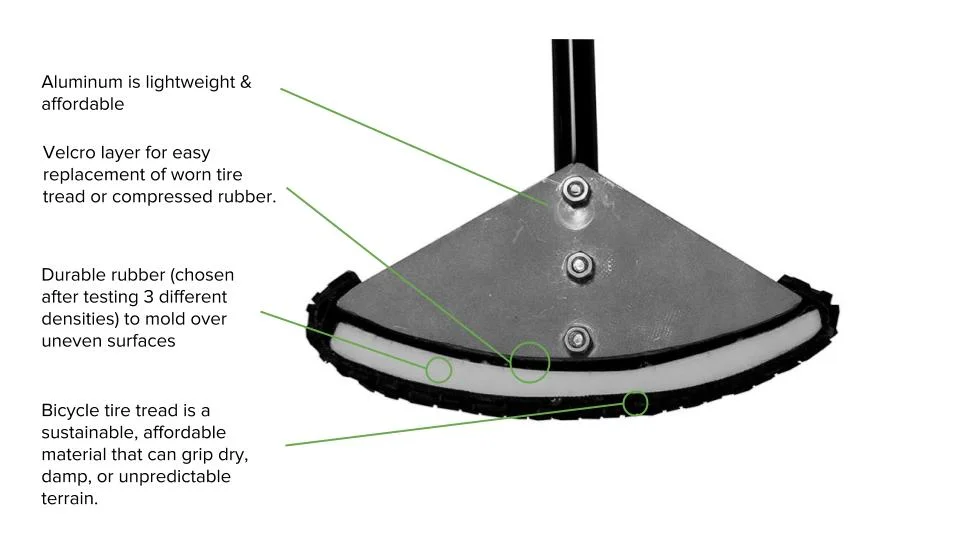 Aluminum is lightweight & affordable

Velcro layer for easy replacement of worn tire tread or compressed rubber.

Durable rubber (chosen after testing 3 different densities) to mold over uneven surfaces

Bicycle tire tread is a sustainable, affordable material that can grip dry, damp, or unpredictable terrain.