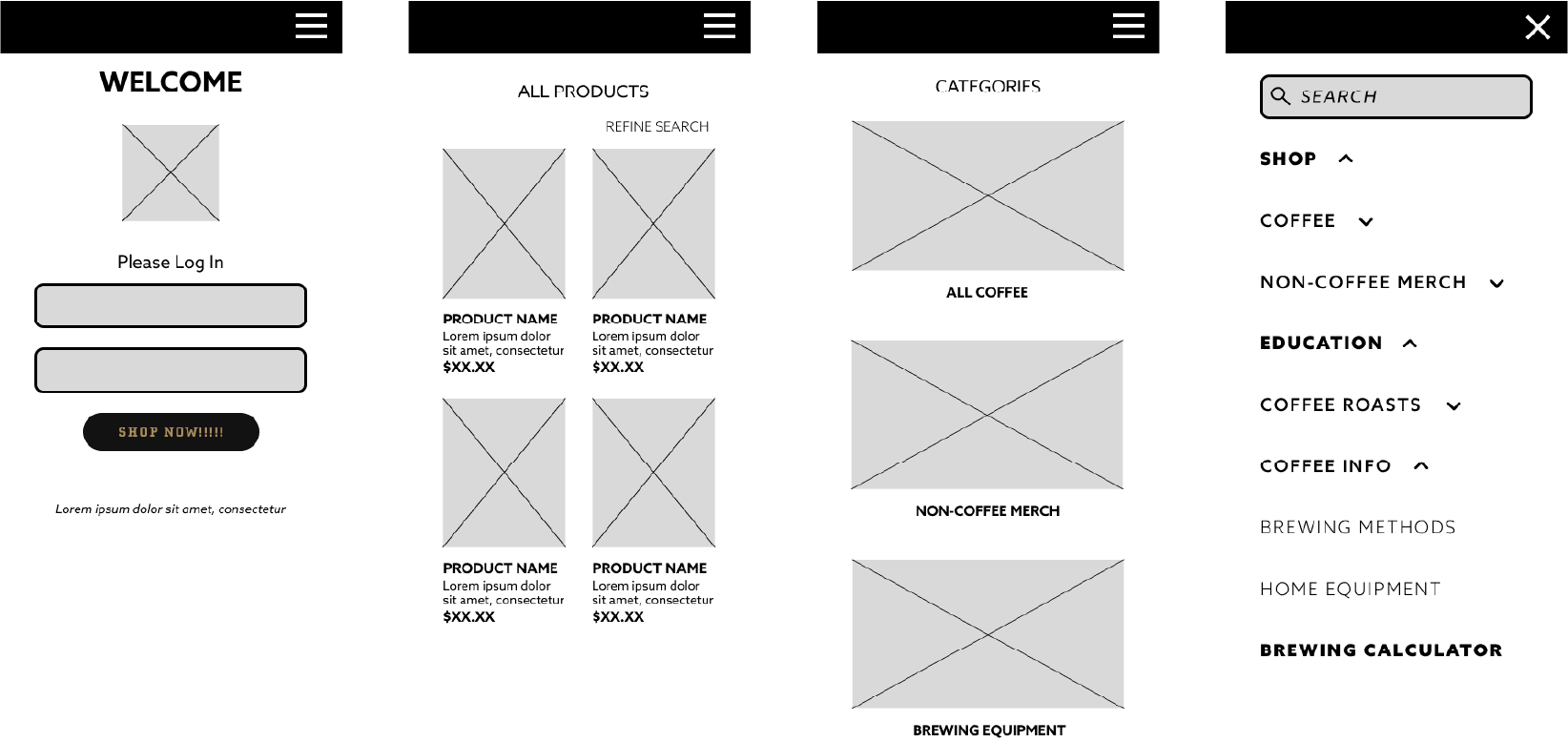 WELCOME

Please Log In

SHOP NOW!!!!!

Lorem ipsum dolor sit amet, consectetur

ALL PRODUCTS

REFINE SEARCH

PRODUCT NAME
Lorem ipsum dolor sit amet, consectetur
$XX.XX

PRODUCT NAME
Lorem ipsum dolor sit amet, consectetur
$XX.XX

PRODUCT NAME
Lorem ipsum dolor sit amet, consectetur
$XX.XX

PRODUCT NAME
Lorem ipsum dolor sit amet, consectetur
$XX.XX

CATEGORIES

ALL COFFEE

NON-COFFEE MERCH

BREWING EQUIPMENT

SEARCH

SHOP

COFFEE

NON-COFFEE MERCH

EDUCATION

COFFEE ROASTS

COFFEE INFO

BREWING METHODS

HOME EQUIPMENT

BREWING CALCULATOR