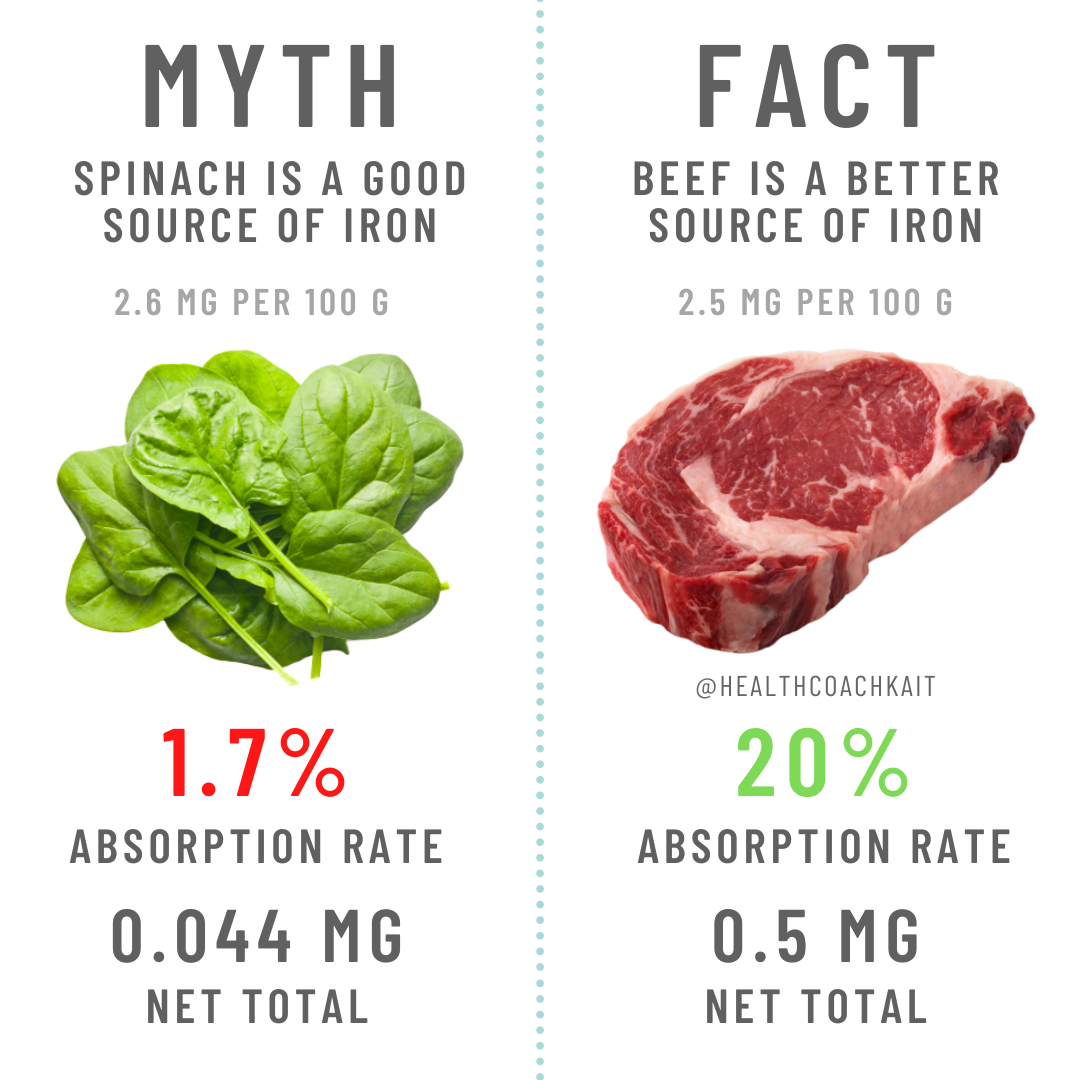 MYTH

SPINACH IS A GOOD SOURCE OF IRON

2.6 MG PER 100 G

1.7%

ABSORPTION RATE

0.044 MG

NET TOTAL

FACT

BEEF IS A BETTER SOURCE OF IRON

2.5 MG PER 100 G

@HEALTHCOACHKAIT

20%

ABSORPTION RATE

0.5 MG

NET TOTAL