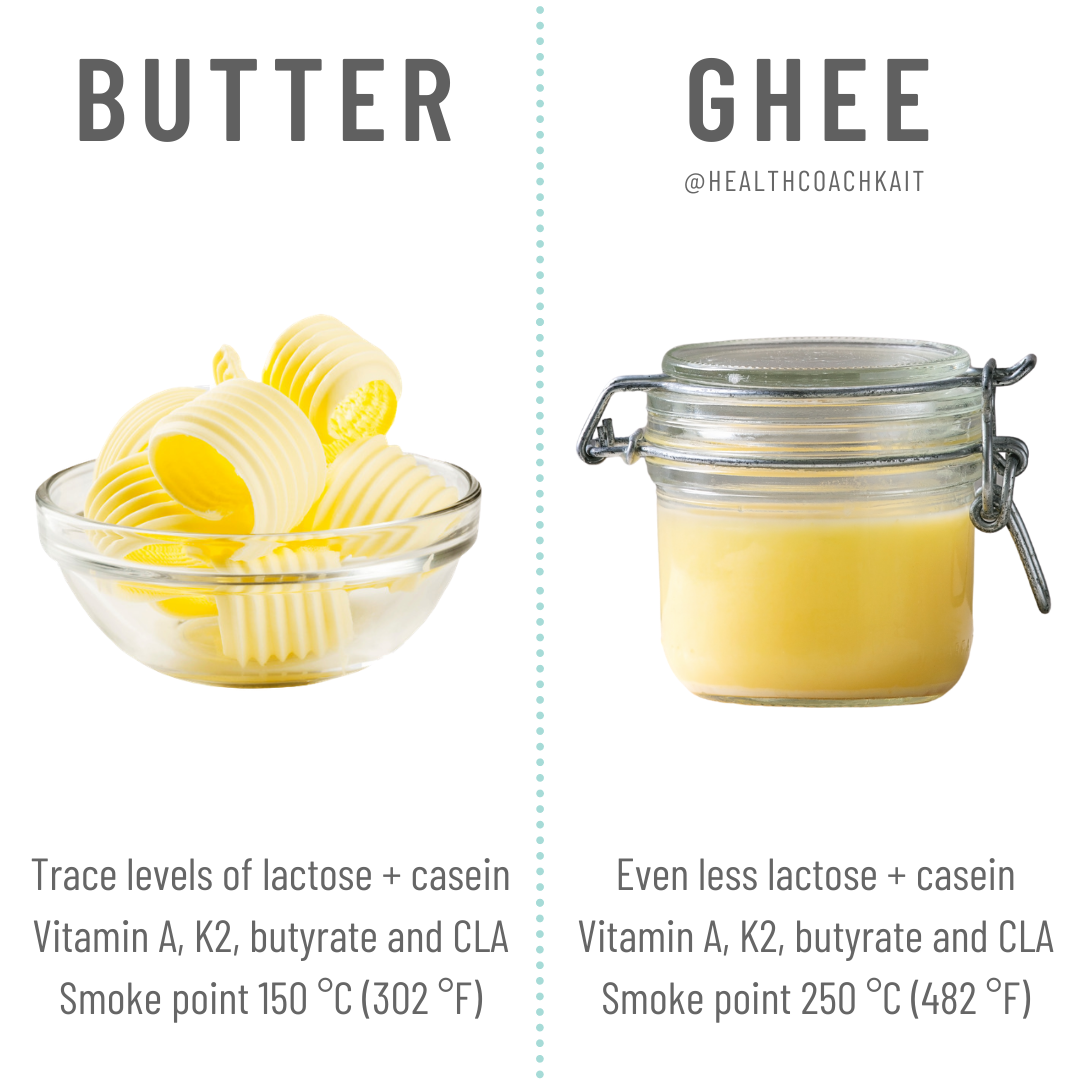 BUTTER

Trace levels of lactose + casein
Vitamin A, K2, butyrate and CLA
Smoke point 150 °C (302 °F)

GHEE
@HEALTHCOACHKAIT

Even less lactose + casein
Vitamin A, K2, butyrate and CLA
Smoke point 250 °C (482 °F)