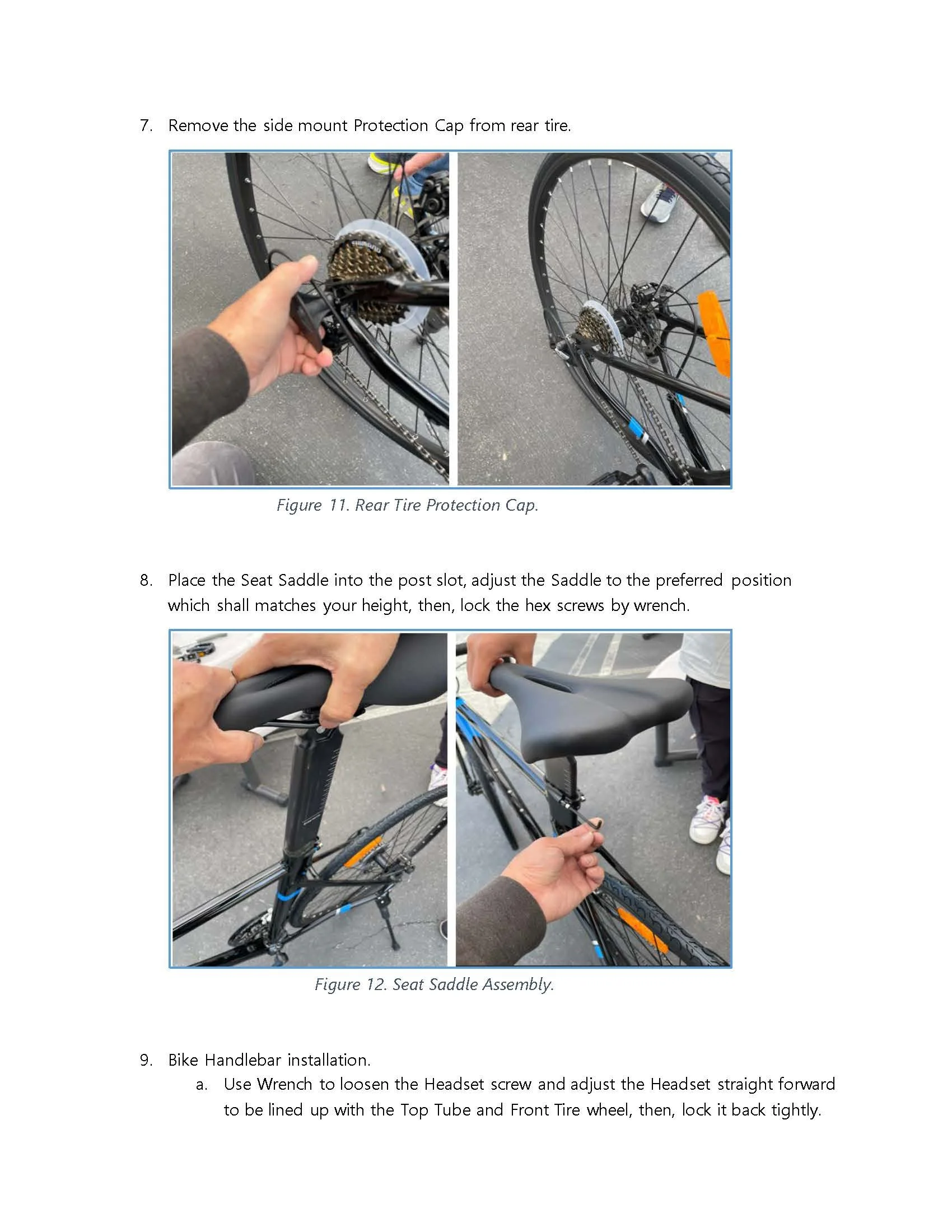 7. Remove the side mount Protection Cap from rear tire.

Figure 11. Rear Tire Protection Cap.

8. Place the Seat Saddle into the post slot, adjust the Saddle to the preferred position which shall matches your height, then, lock the hex screws by wrench.

Figure 12. Seat Saddle Assembly.

9. Bike Handlebar installation.
a. Use Wrench to loosen the Headset screw and adjust the Headset straight forward to be lined up with the Top Tube and Front Tire wheel, then, lock it back tightly.