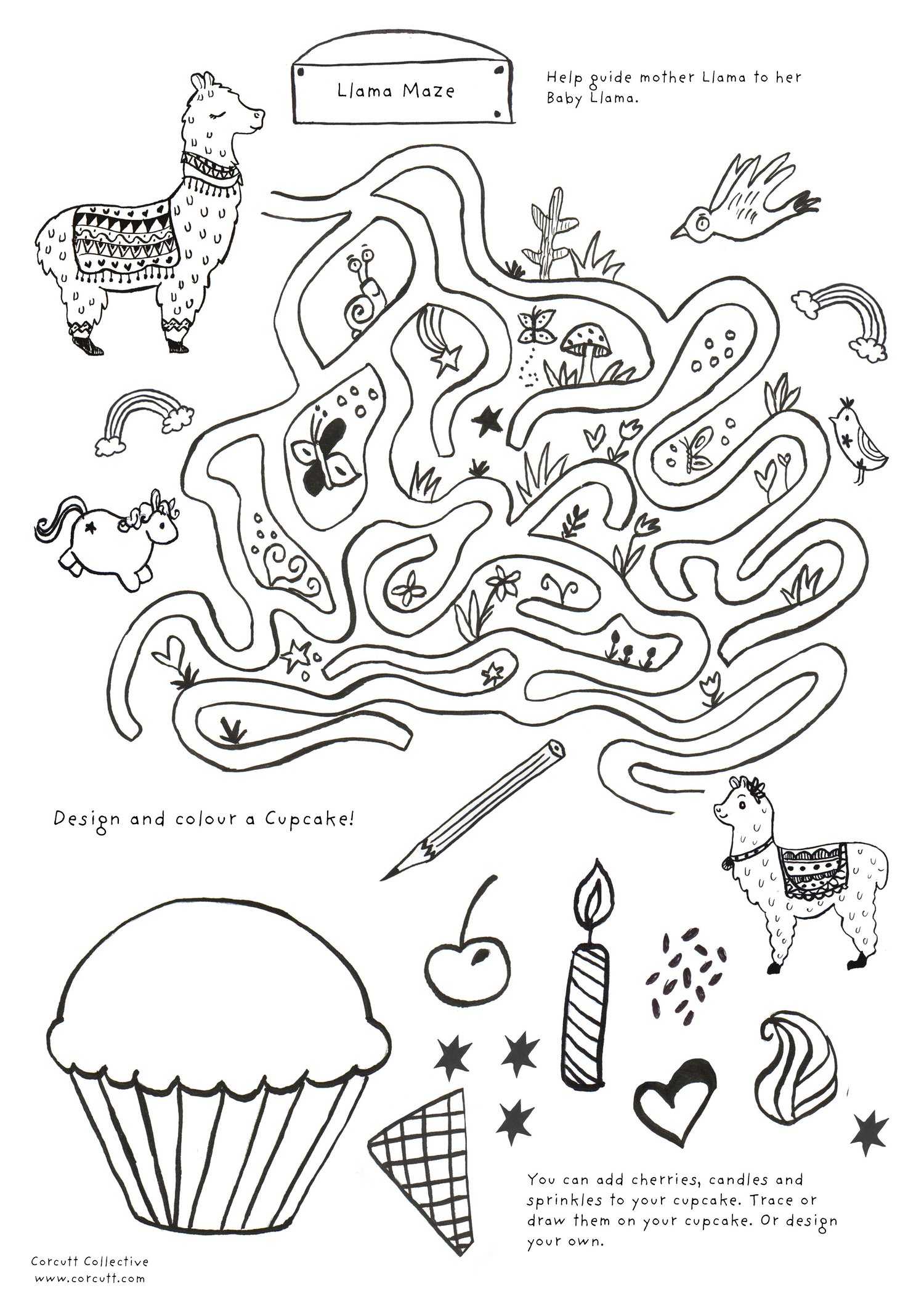 Llama Maze

Help guide mother Llama to her Baby Llama.

Design and colour a Cupcake!

You can add cherries, candles and sprinkles to your cupcake. Trace or draw them on your cupcake. Or design your own.

Corcutt Collective
www.corcutt.com