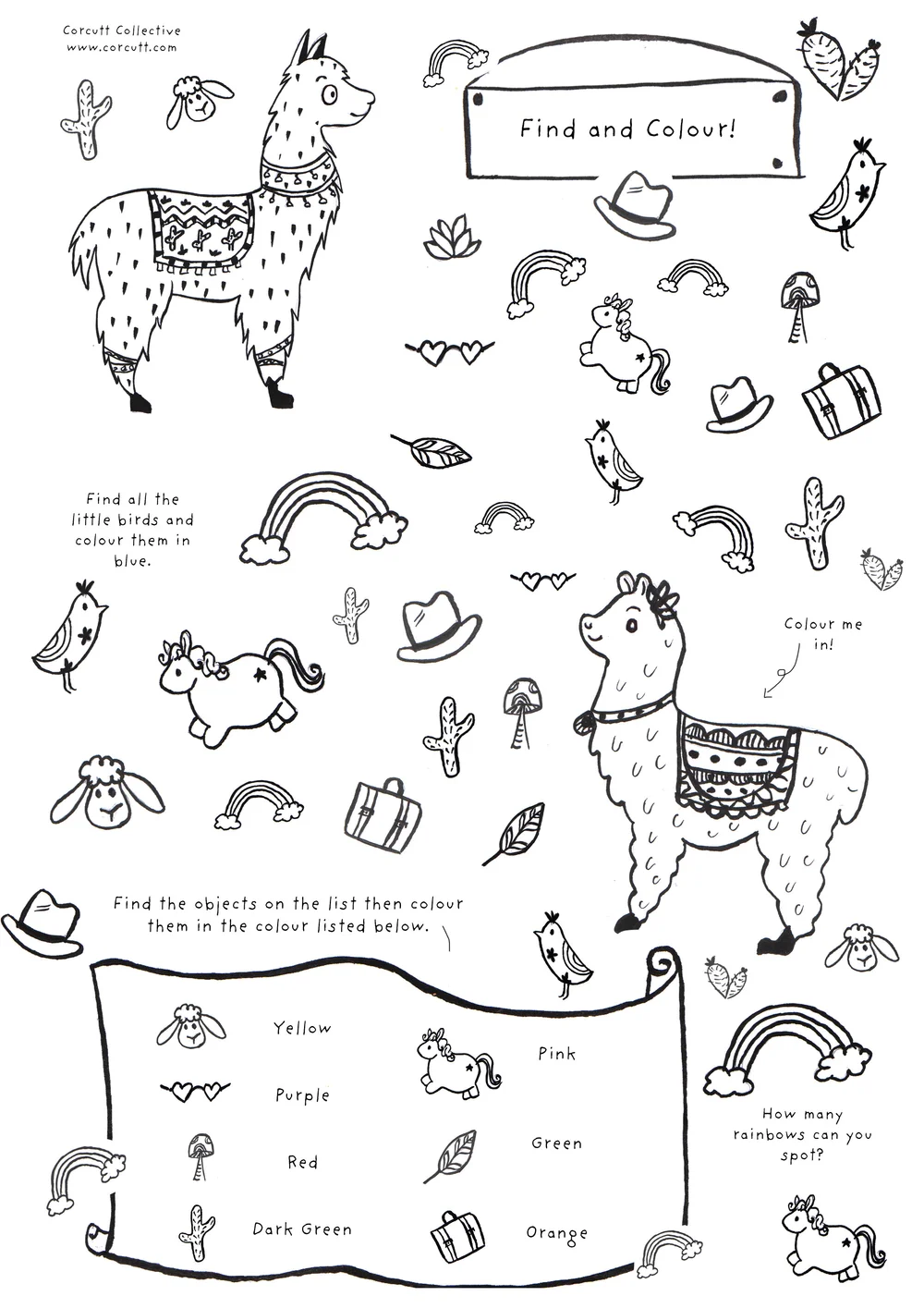 Corcutt Collective
www.corcutt.com

Find and Colour!

Find all the little birds and colour them in blue.

Colour me in!

Find the objects on the list then colour them in the colour listed below.

Yellow

Purple

Red

Dark Green

Pink

Green

Orange

How many rainbows can you spot?