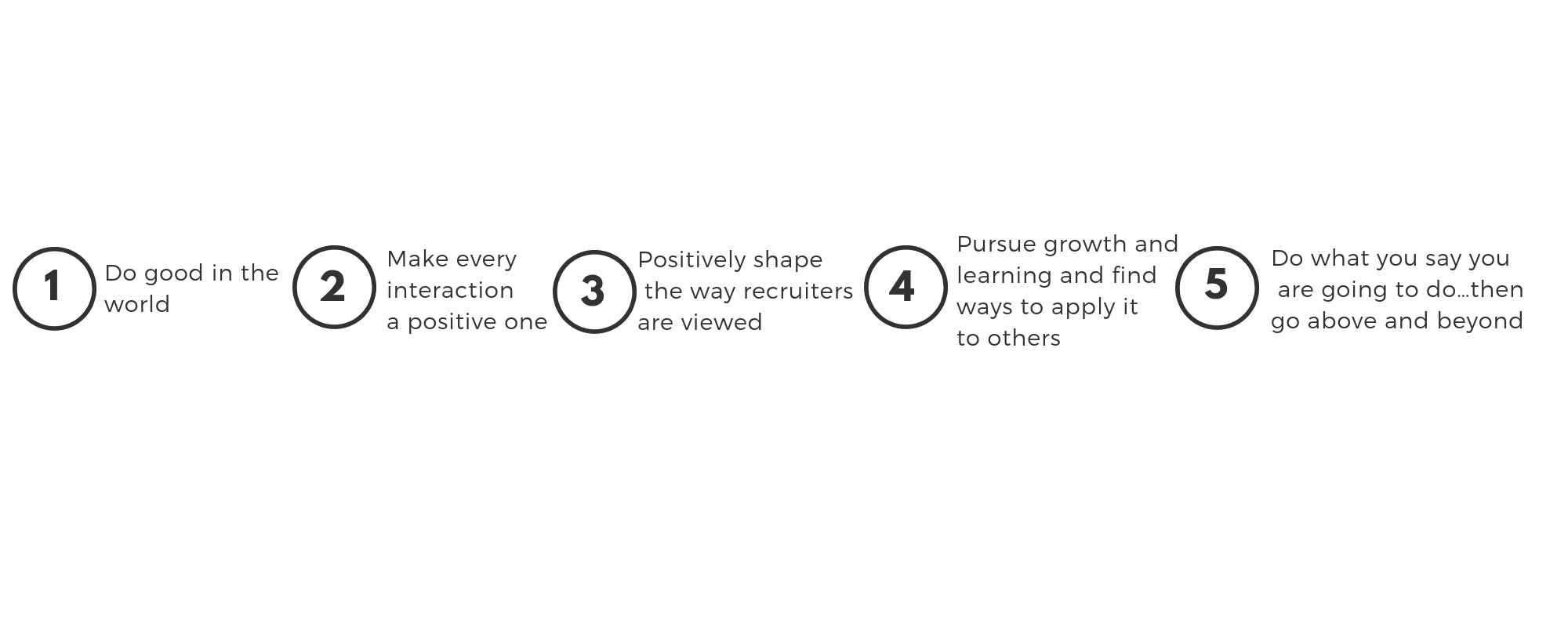 1 Do good in the world

2 Make every interaction a positive one

3 Positively shape the way recruiters are viewed

4 Pursue growth and learning and find ways to apply it to others

5 Do what you say you are going to do…then go above and beyond