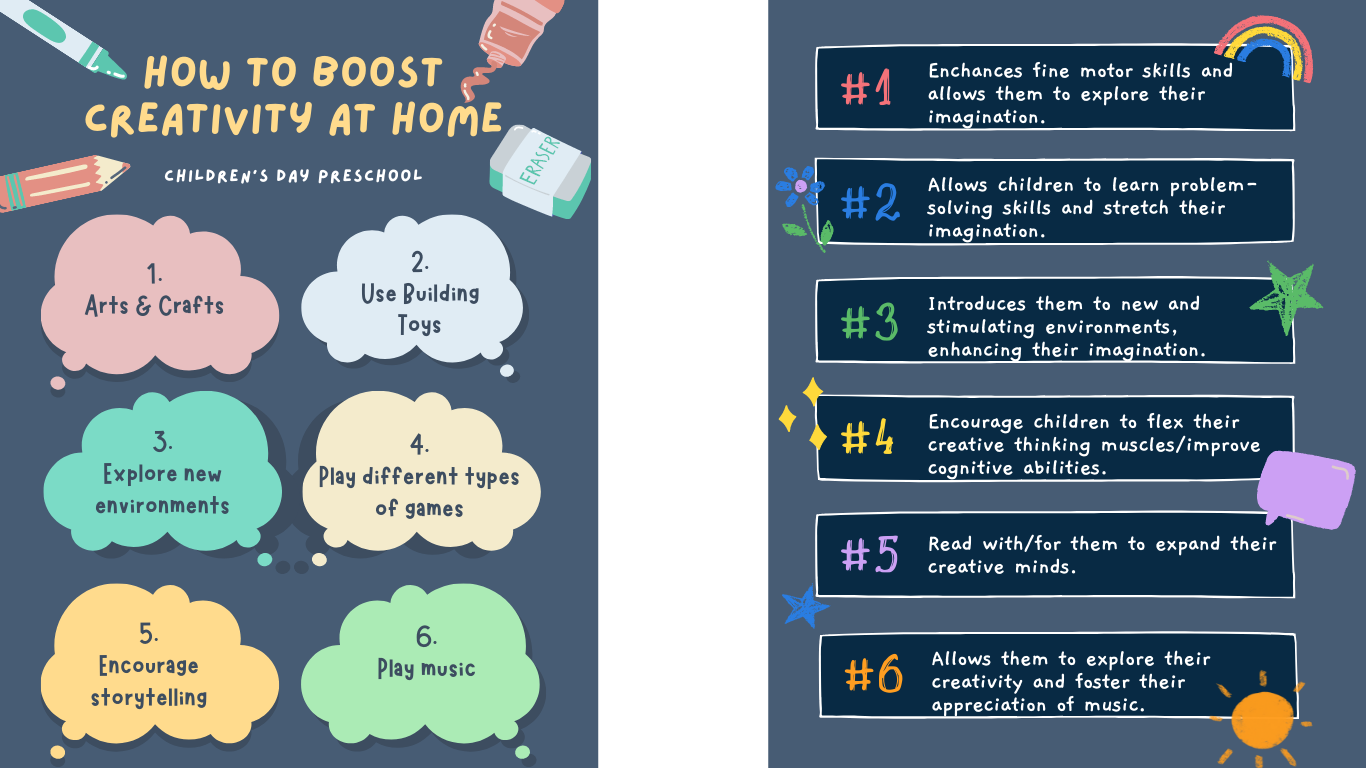 HOW TO BOOST CREATIVITY AT HOME

CHILDREN'S DAY PRESCHOOL

ERASER

1. Arts & Crafts

2. Use Building Toys

3. Explore new environments

4. Play different types of games

5. Encourage storytelling

6. Play music

#1 Enchances fine motor skills and allows them to explore their imagination.

#2 Allows children to learn problem-solving skills and stretch their imagination.

#3 Introduces them to new and stimulating environments, enhancing their imagination.

#4 Encourage children to flex their creative thinking muscles/improve cognitive abilities.

#5 Read with/for them to expand their creative minds.

#6 Allows them to explore their creativity and foster their appreciation of music.