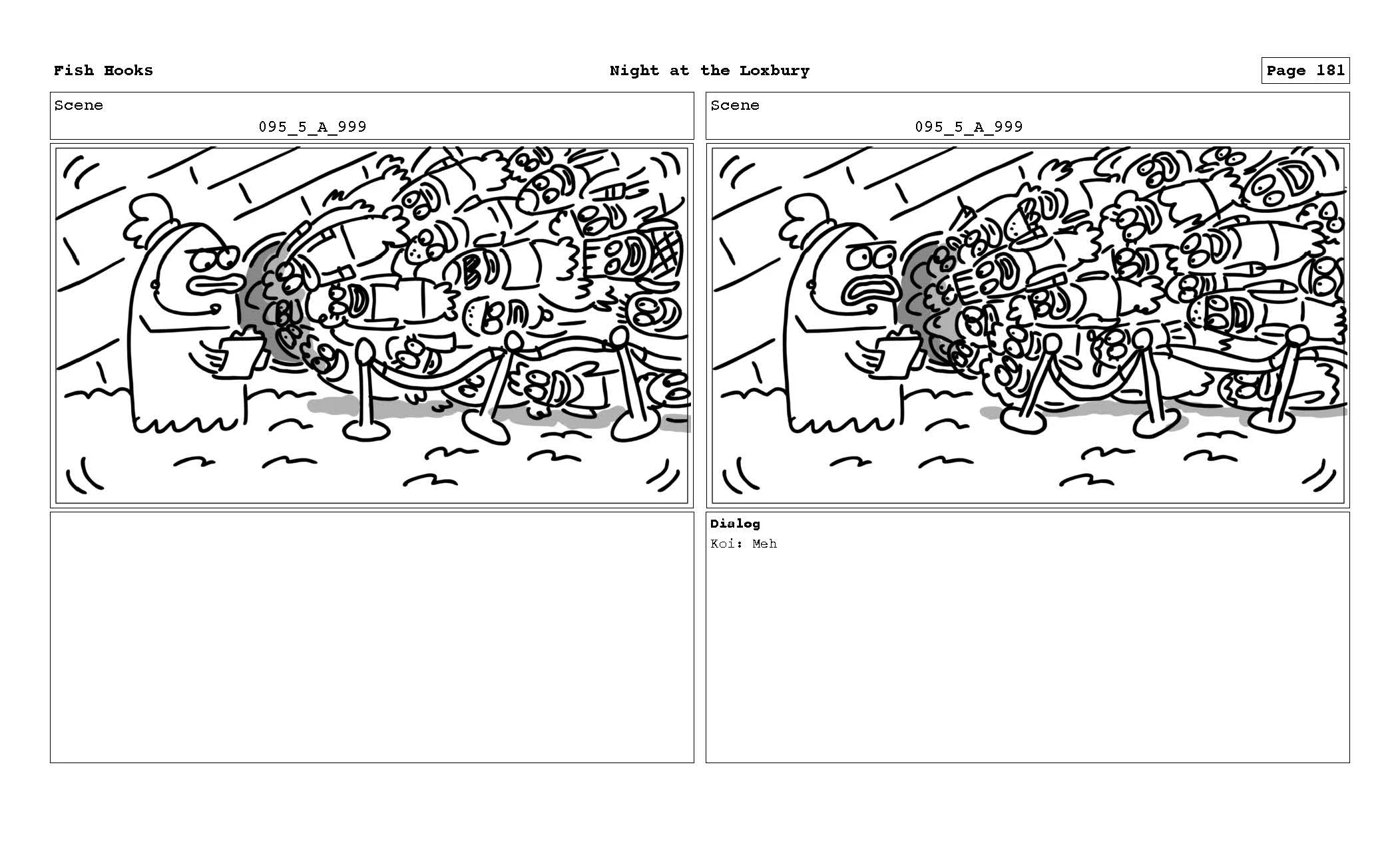 Fish Hooks

Night at the Loxbury

Page 181

Scene
095_5_A_999

Scene
095_5_A_999

Dialog
Koi: Meh