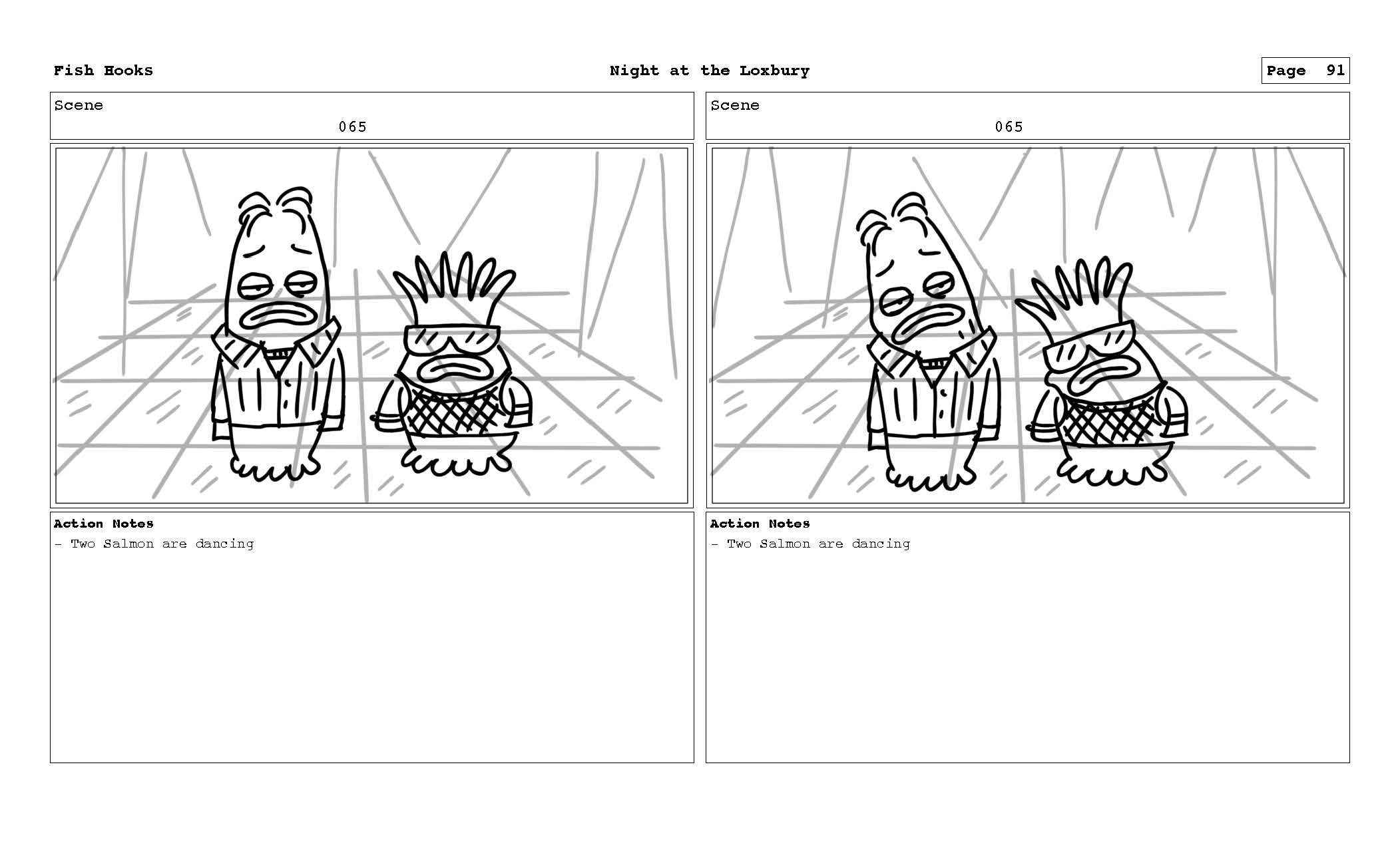 Fish Hooks

Night at the Loxbury

Page 91

Scene
065

Action Notes
- Two Salmon are dancing

Scene
065

Action Notes
- Two Salmon are dancing