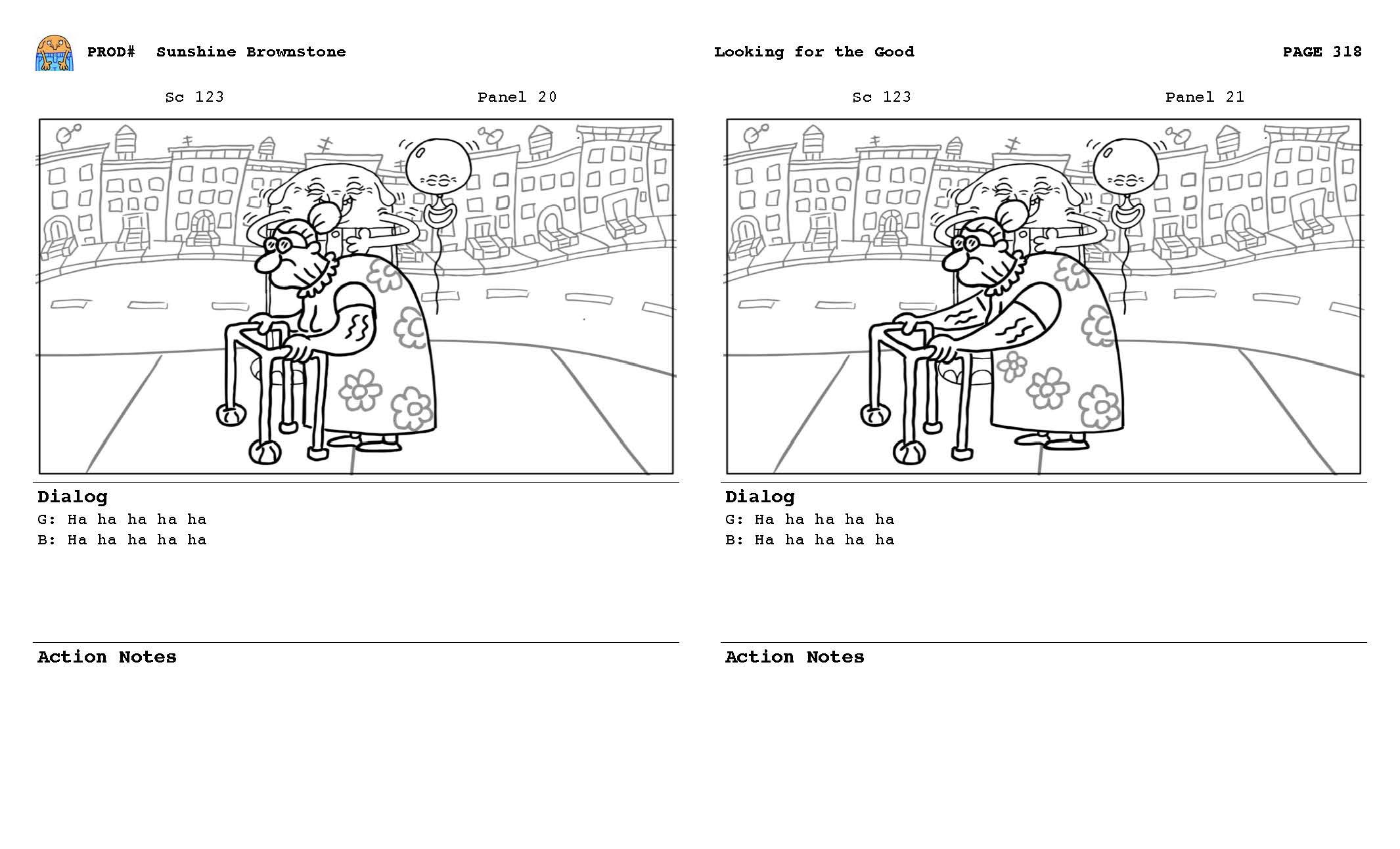 PROD# Sunshine Brownstone

Looking for the Good

PAGE 318

Sc 123

Panel 20

Dialog
G: Ha ha ha ha ha
B: Ha ha ha ha ha

Action Notes

Sc 123

Panel 21

Dialog
G: Ha ha ha ha ha
B: Ha ha ha ha ha

Action Notes