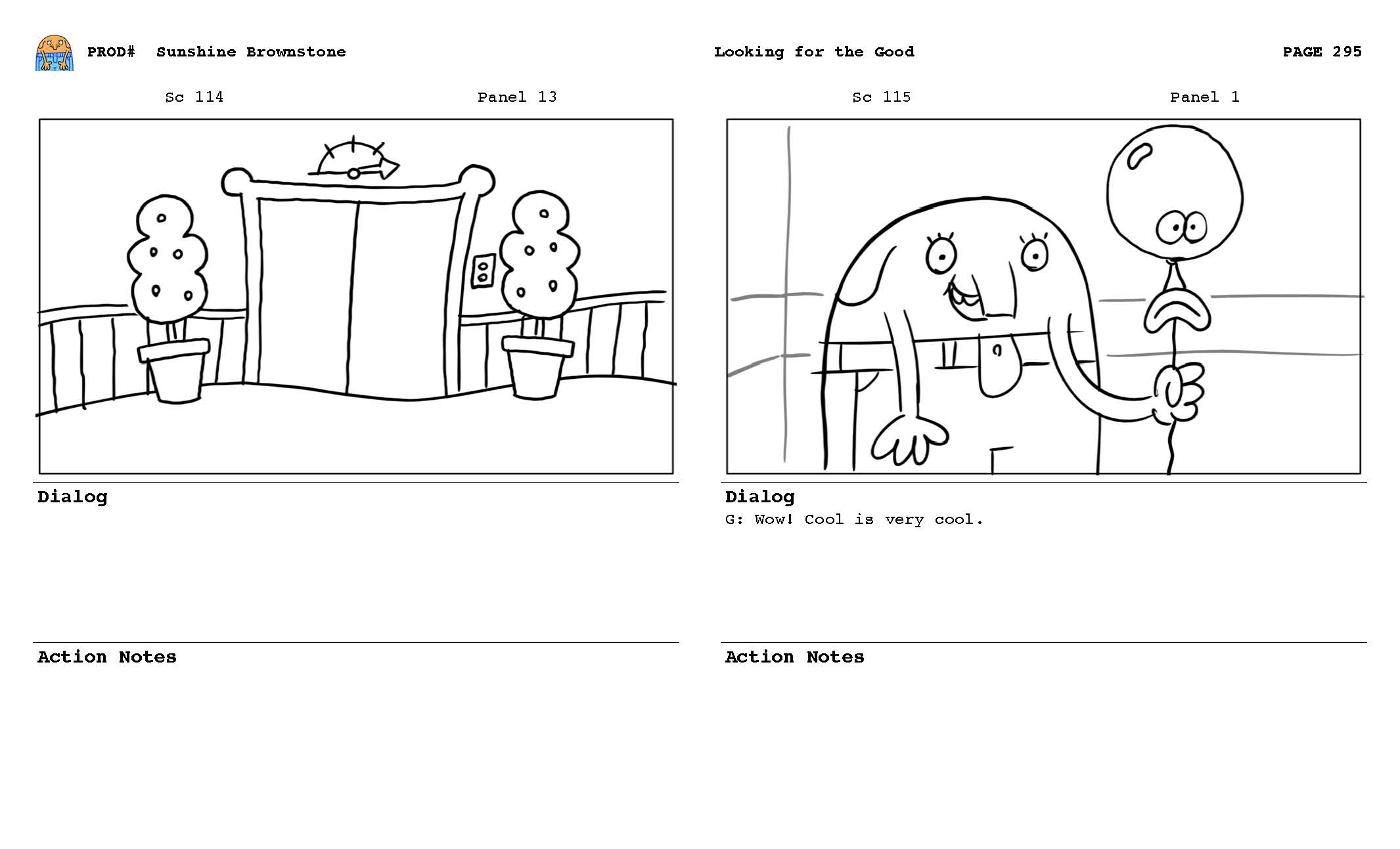 PROD# Sunshine Brownstone

Looking for the Good

PAGE 295

Sc 114

Panel 13

Dialog

Action Notes

Sc 115

Panel 1

Dialog

G: Wow! Cool is very cool.

Action Notes