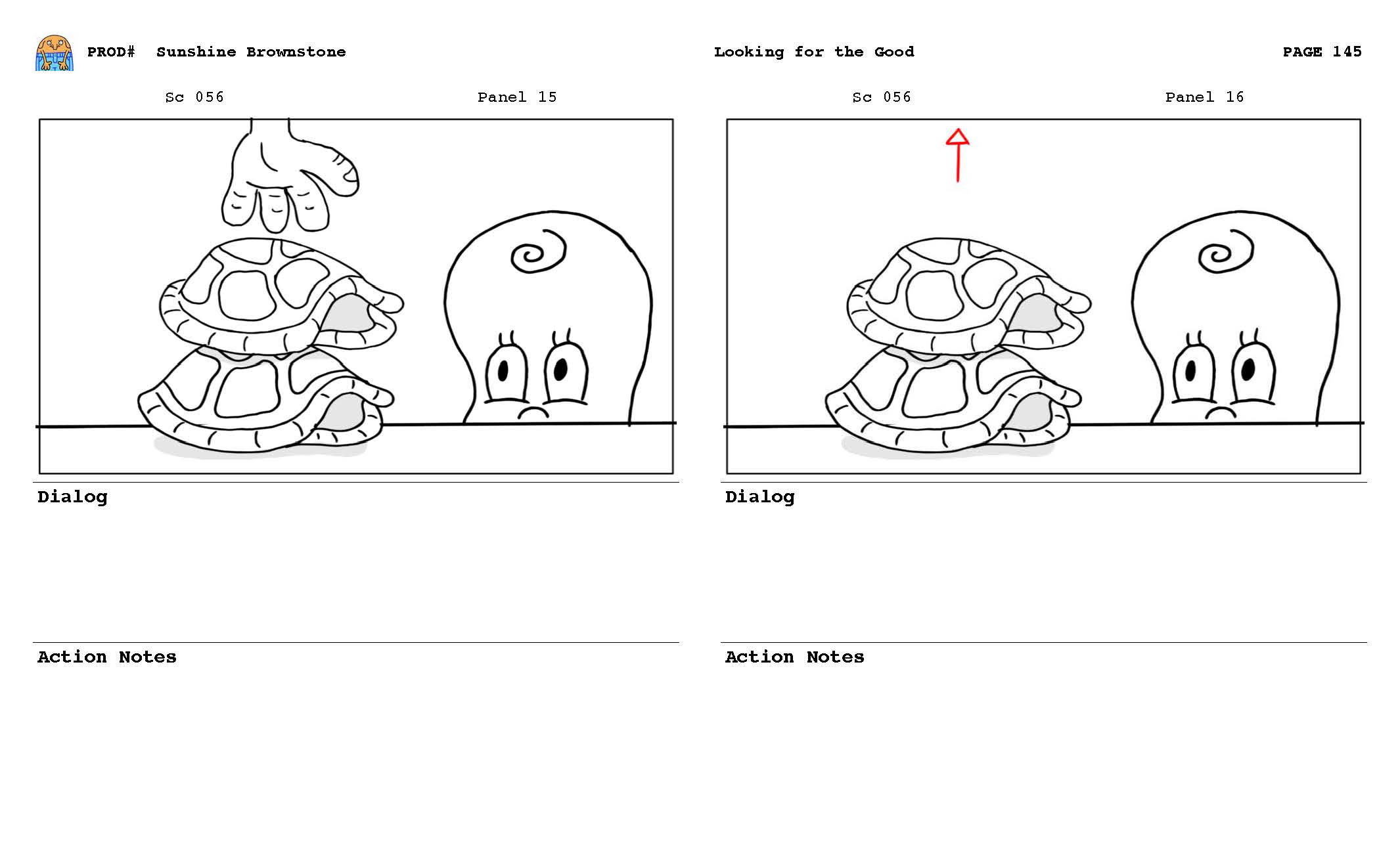 PROD# Sunshine Brownstone

Looking for the Good

PAGE 145

Sc 056

Panel 15

Dialog

Action Notes

Sc 056

Panel 16

Dialog

Action Notes