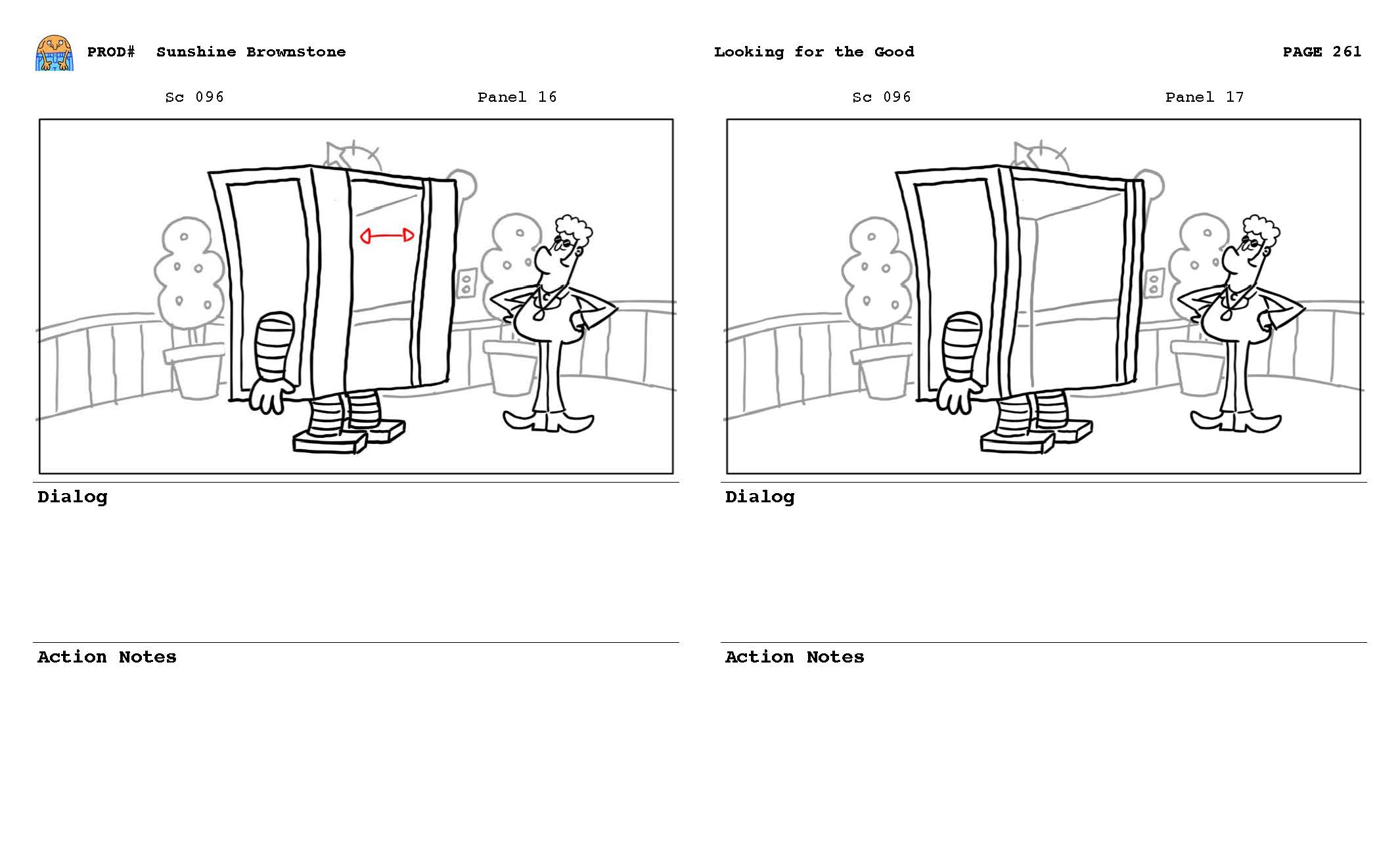 PROD# Sunshine Brownstone

Looking for the Good

PAGE 261

Sc 096

Panel 16

Dialog

Action Notes

Sc 096

Panel 17

Dialog

Action Notes