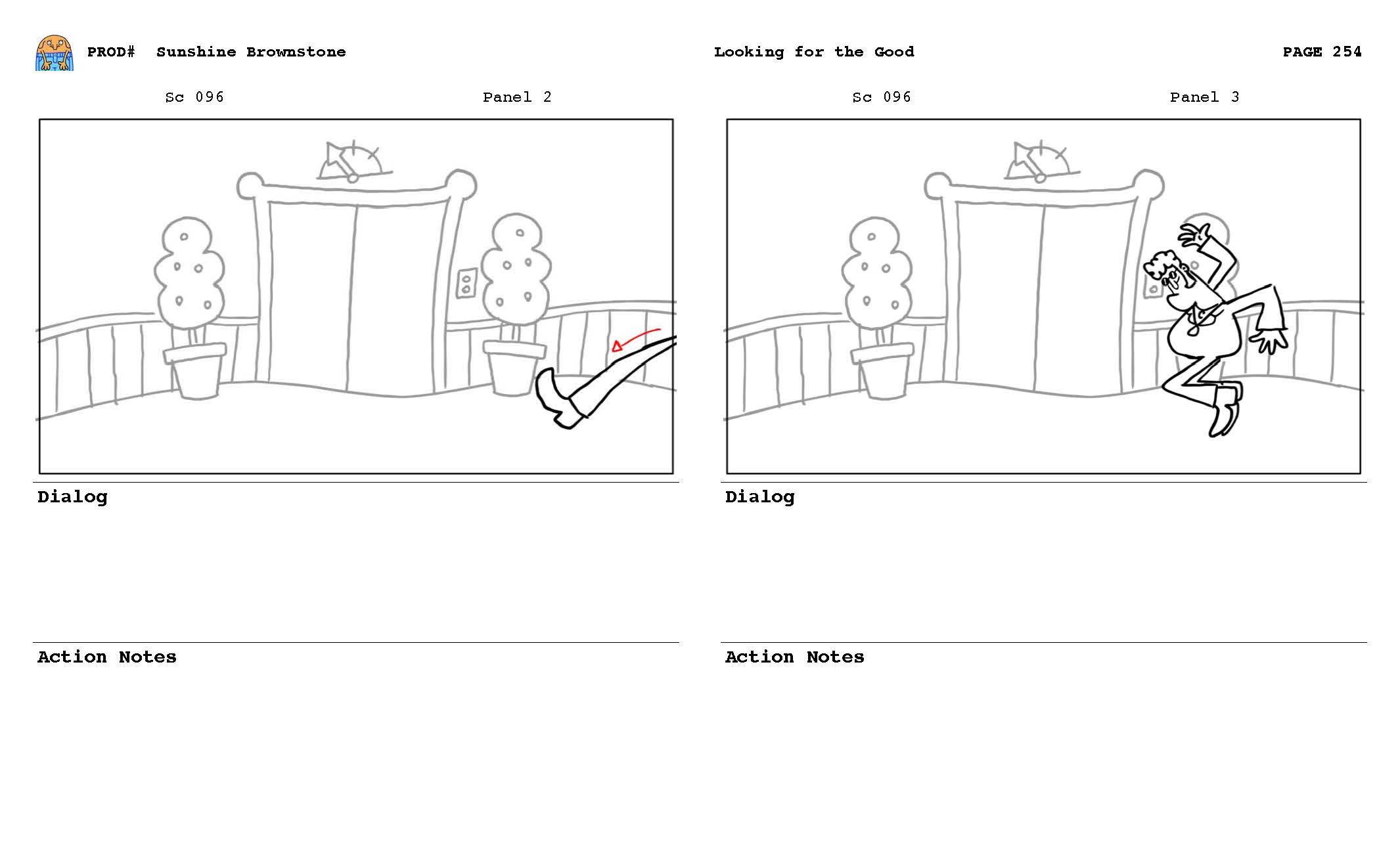 PROD# Sunshine Brownstone

Looking for the Good

PAGE 254

Sc 096

Panel 2

Dialog

Action Notes

Sc 096

Panel 3

Dialog

Action Notes