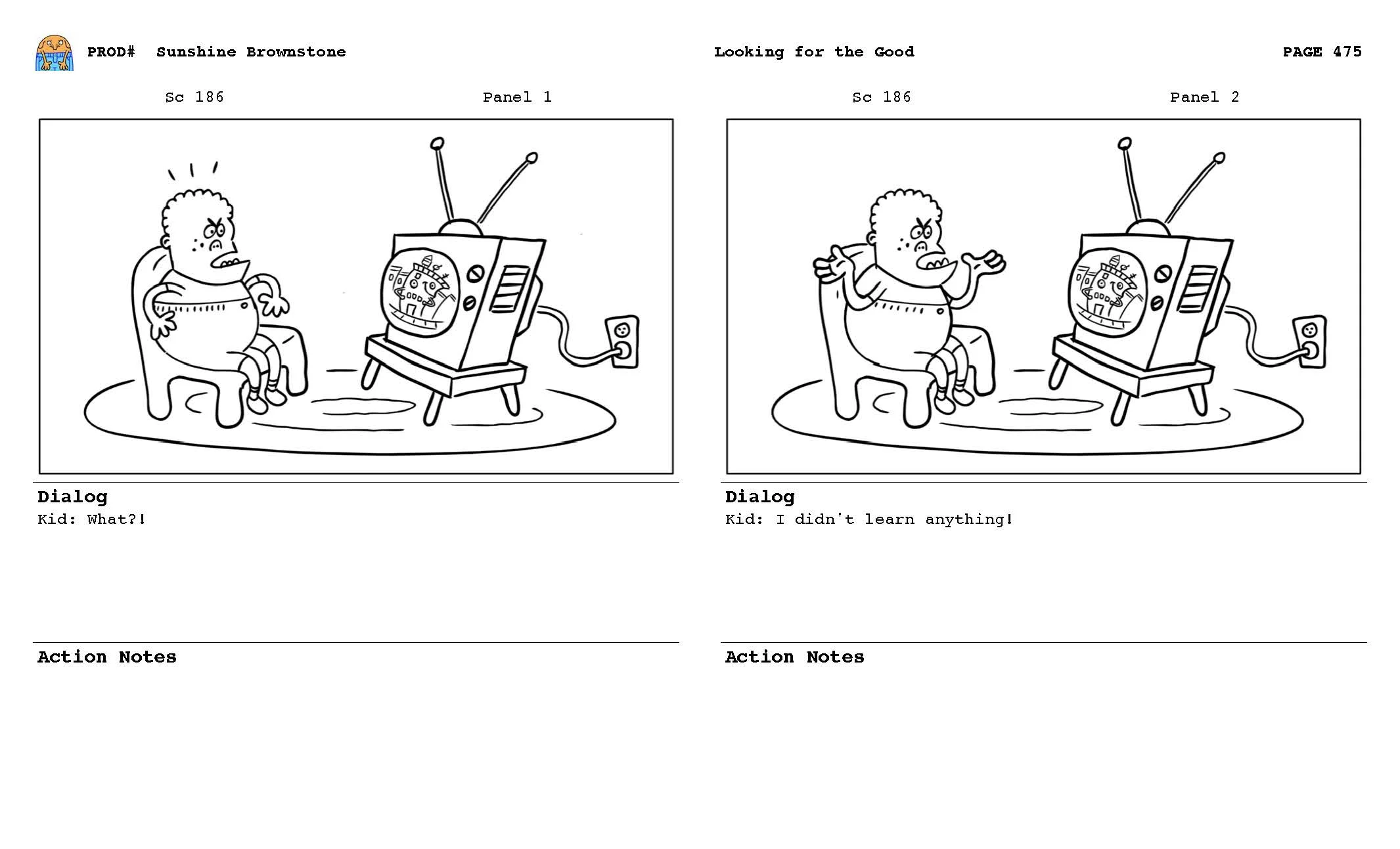 PROD# Sunshine Brownstone

Looking for the Good

PAGE 475

Sc 186

Panel 1

Dialog
Kid: What?!

Action Notes

Sc 186

Panel 2

Dialog
Kid: I didn't learn anything!

Action Notes