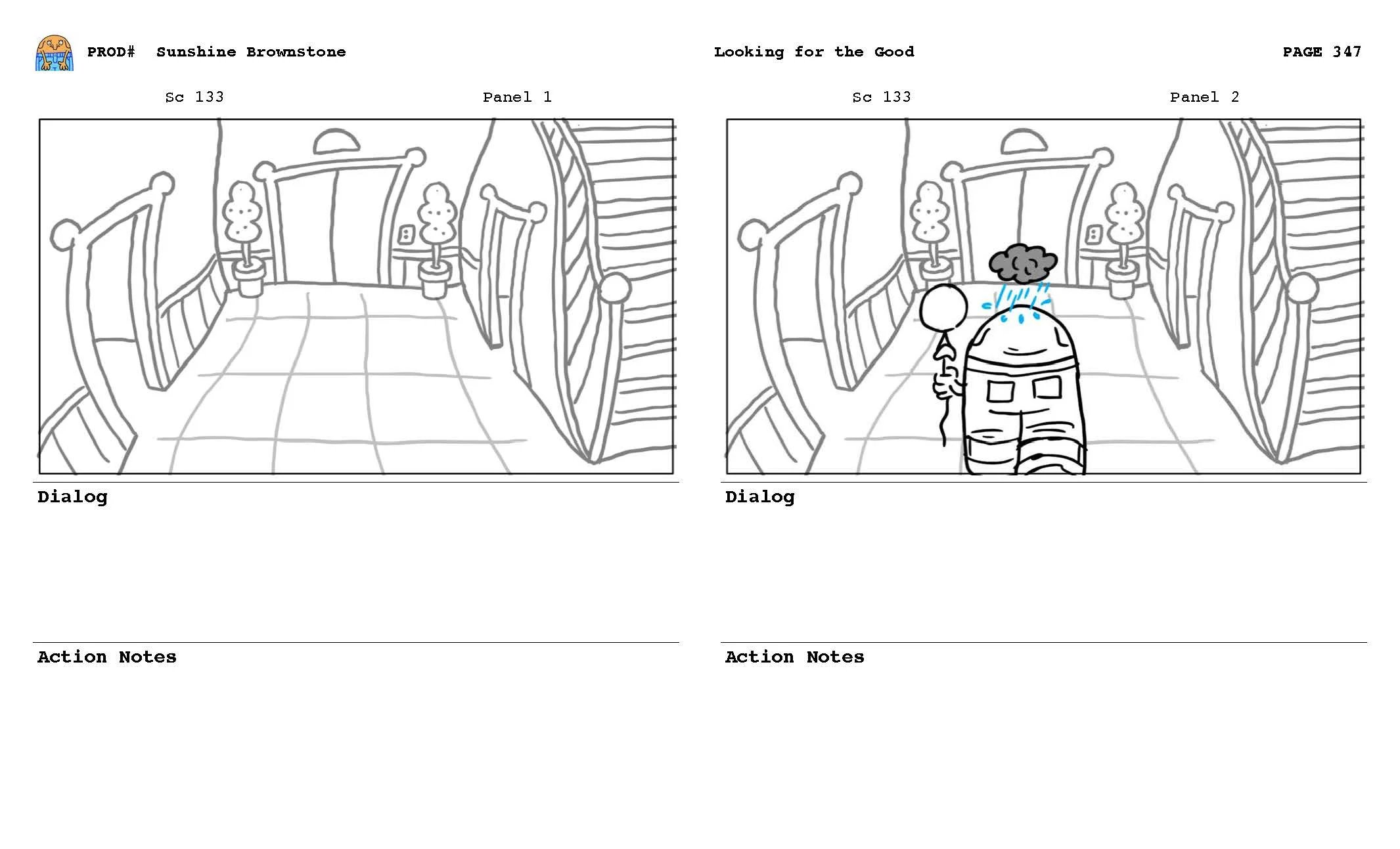 PROD# Sunshine Brownstone

Looking for the Good

PAGE 347

Sc 133

Panel 1

Dialog

Action Notes

Sc 133

Panel 2

Dialog

Action Notes