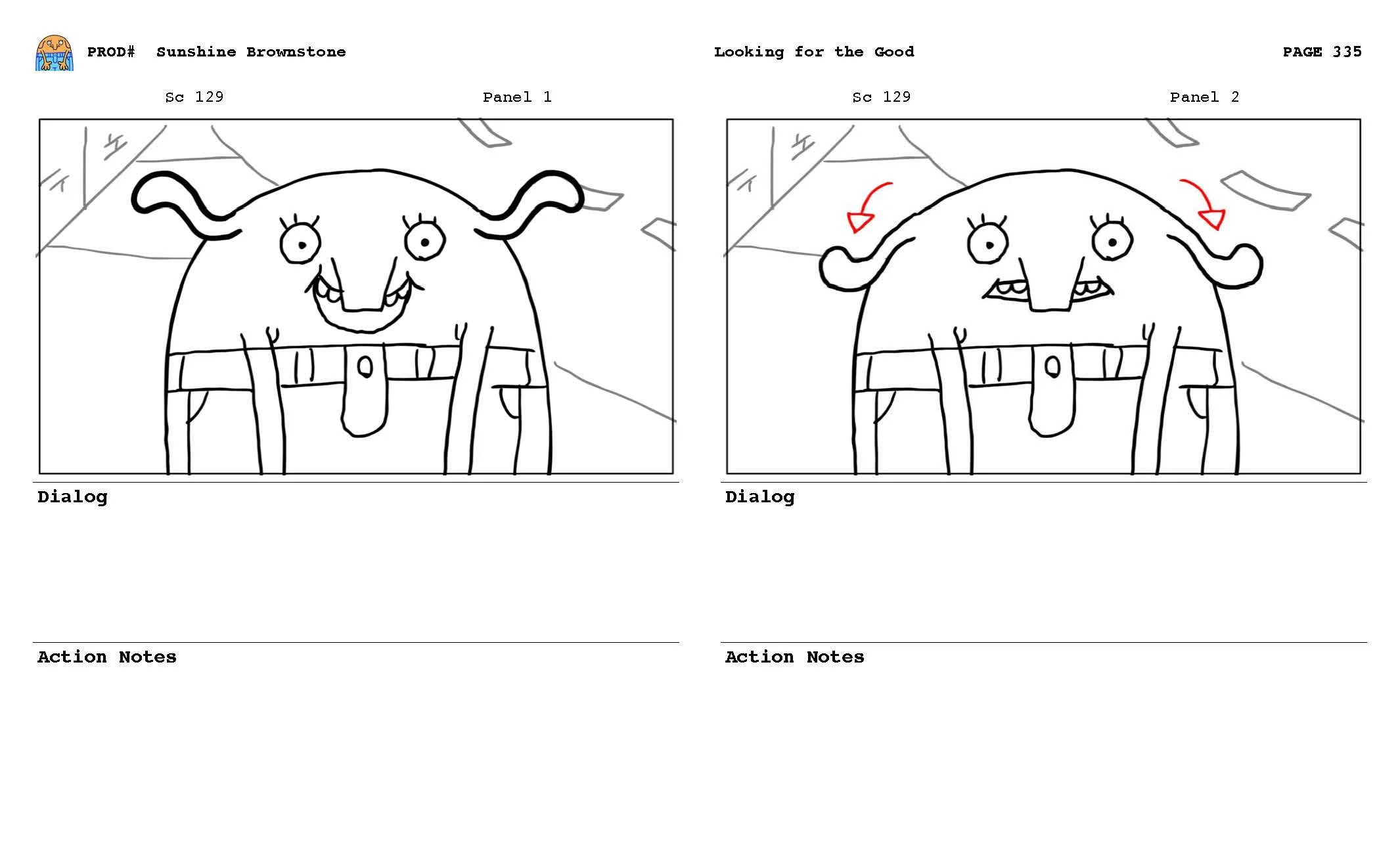 PROD# Sunshine Brownstone

Looking for the Good

PAGE 335

Sc 129

Panel 1

Dialog

Action Notes

Sc 129

Panel 2

Dialog

Action Notes