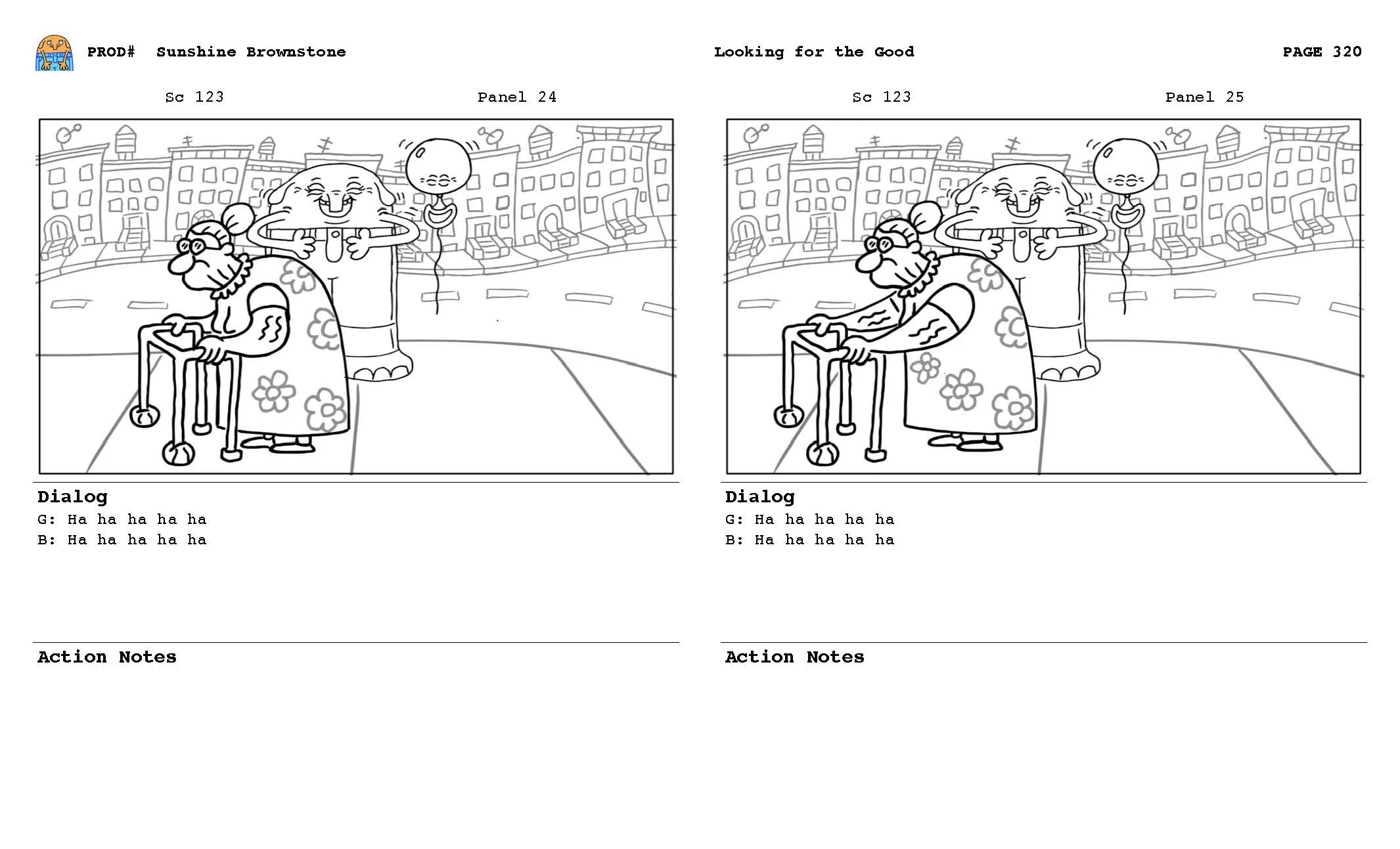 PROD# Sunshine Brownstone Looking for the Good PAGE 320

Sc 123 Panel 24

Dialog
G: Ha ha ha ha ha
B: Ha ha ha ha ha

Action Notes

Sc 123 Panel 25

Dialog
G: Ha ha ha ha ha
B: Ha ha ha ha ha

Action Notes