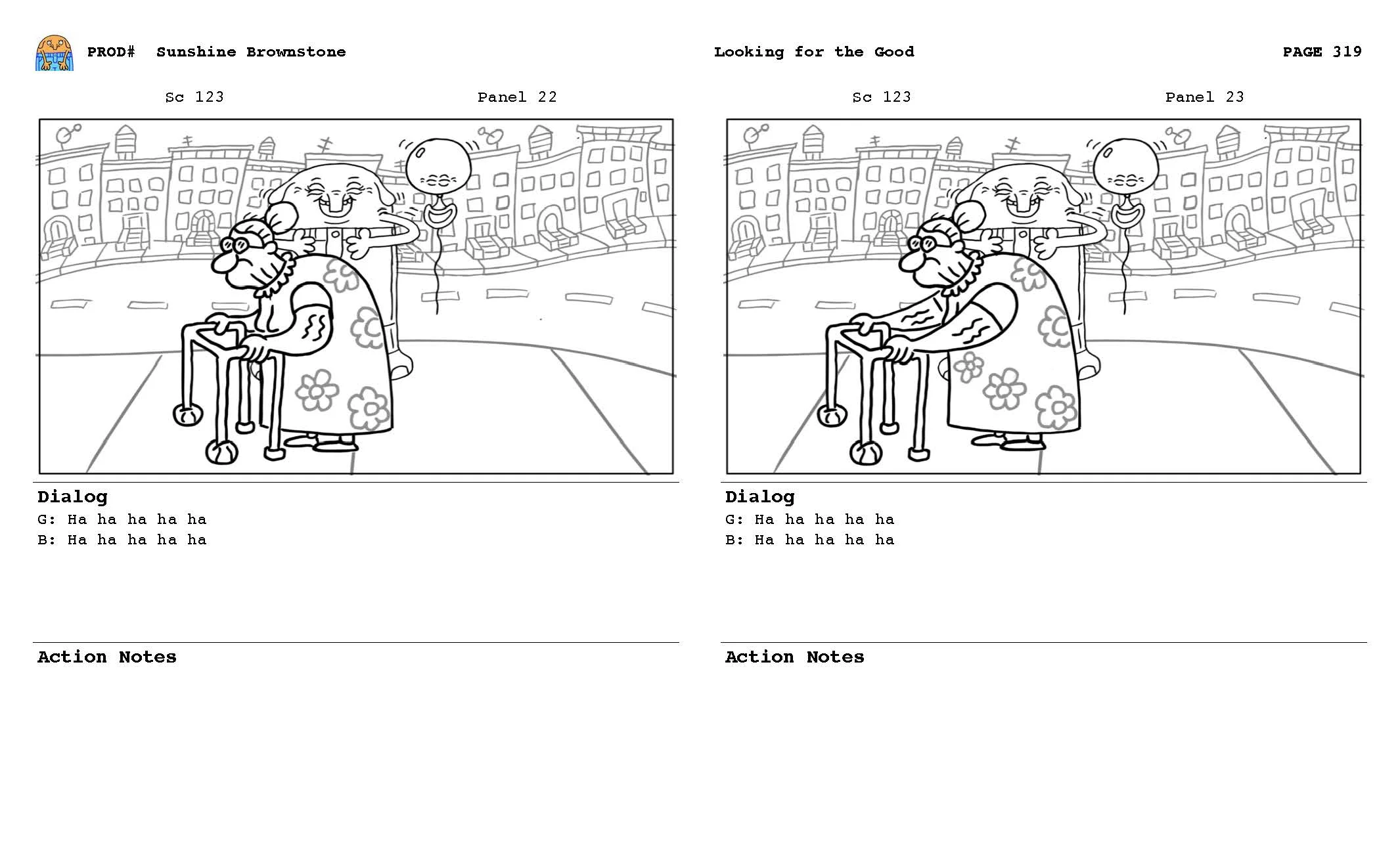 PROD# Sunshine Brownstone

Looking for the Good

PAGE 319

Sc 123

Panel 22

Dialog
G: Ha ha ha ha ha
B: Ha ha ha ha ha

Action Notes

Sc 123

Panel 23

Dialog
G: Ha ha ha ha ha
B: Ha ha ha ha ha

Action Notes