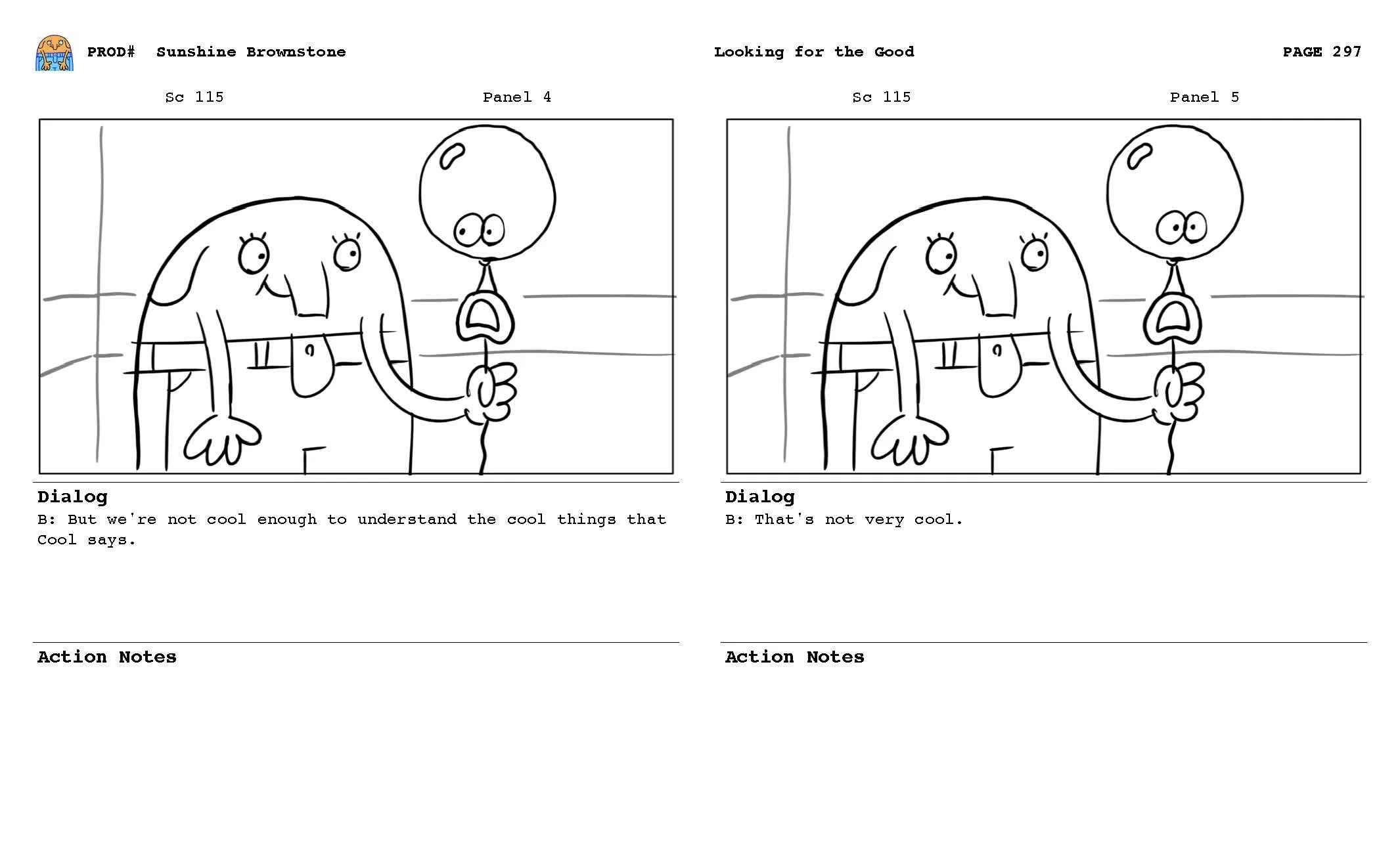 PROD# Sunshine Brownstone

Looking for the Good

PAGE 297

Sc 115

Panel 4

Dialog
B: But we're not cool enough to understand the cool things that Cool says.

Action Notes

Sc 115

Panel 5

Dialog
B: That's not very cool.

Action Notes