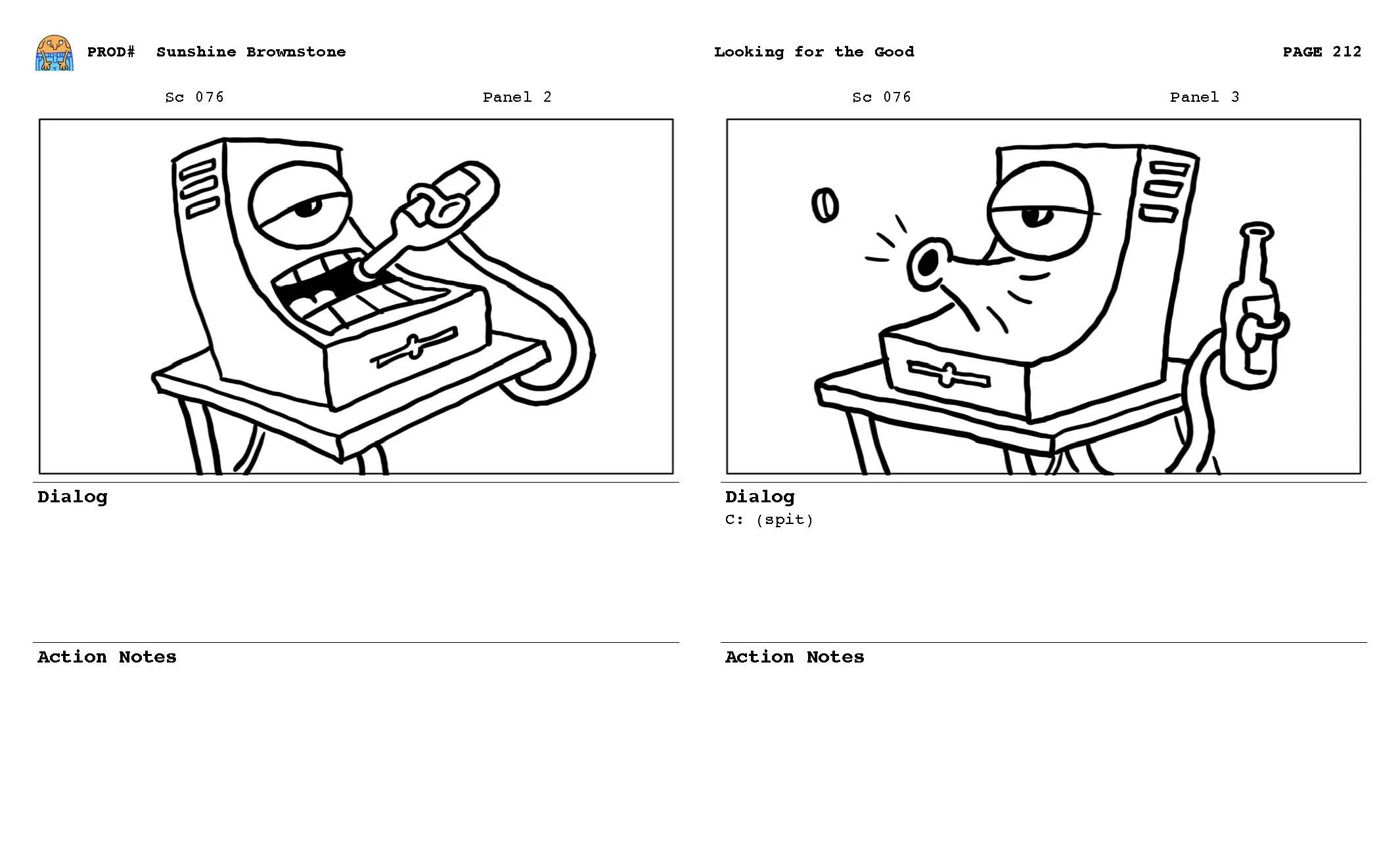 PROD# Sunshine Brownstone

Looking for the Good

PAGE 212

Sc 076

Panel 2

Dialog

Action Notes

Sc 076

Panel 3

Dialog

C: (spit)

Action Notes