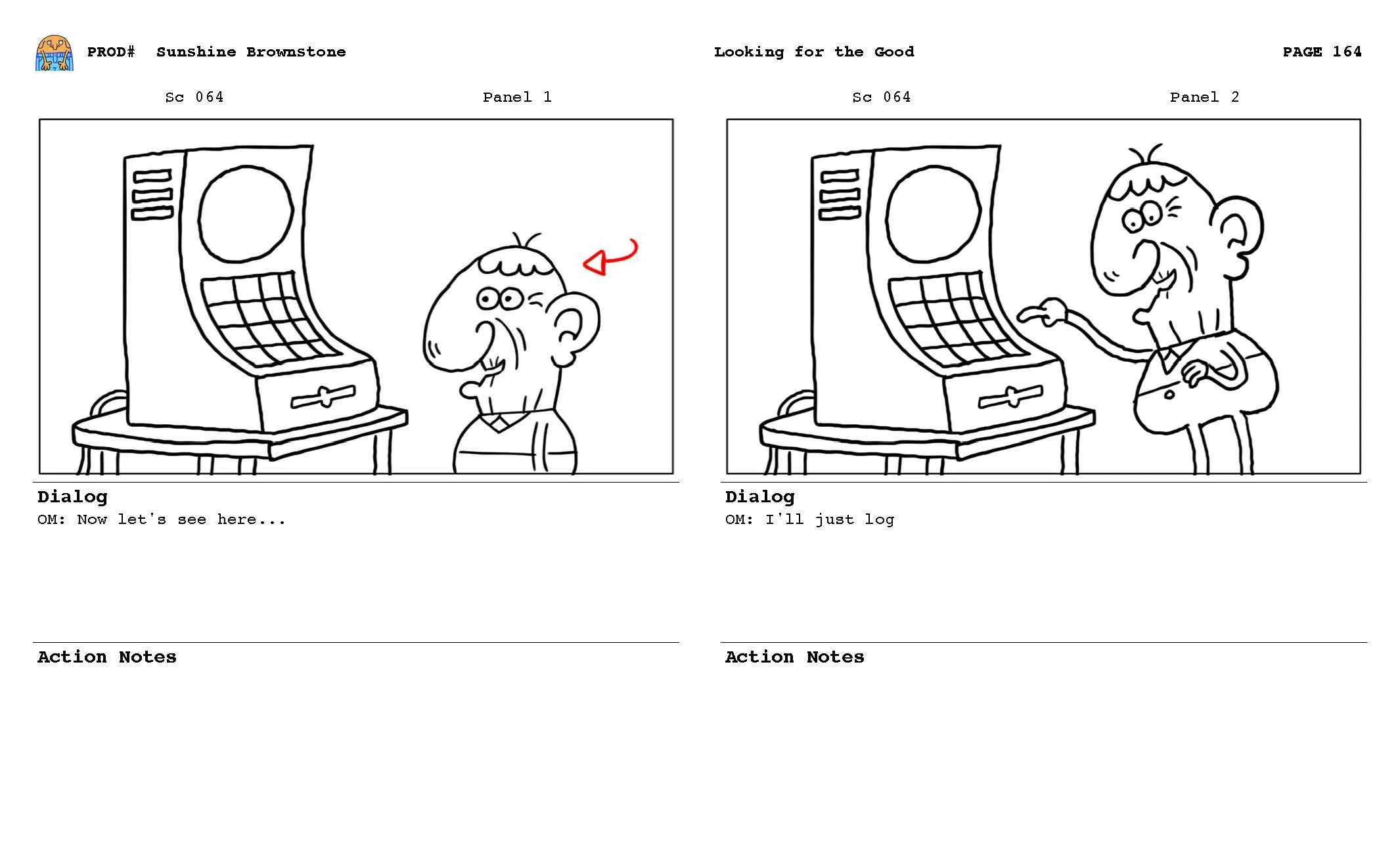 PROD# Sunshine Brownstone

Looking for the Good

PAGE 164

Sc 064

Panel 1

Dialog
OM: Now let's see here...

Action Notes

Sc 064

Panel 2

Dialog
OM: I'll just log

Action Notes