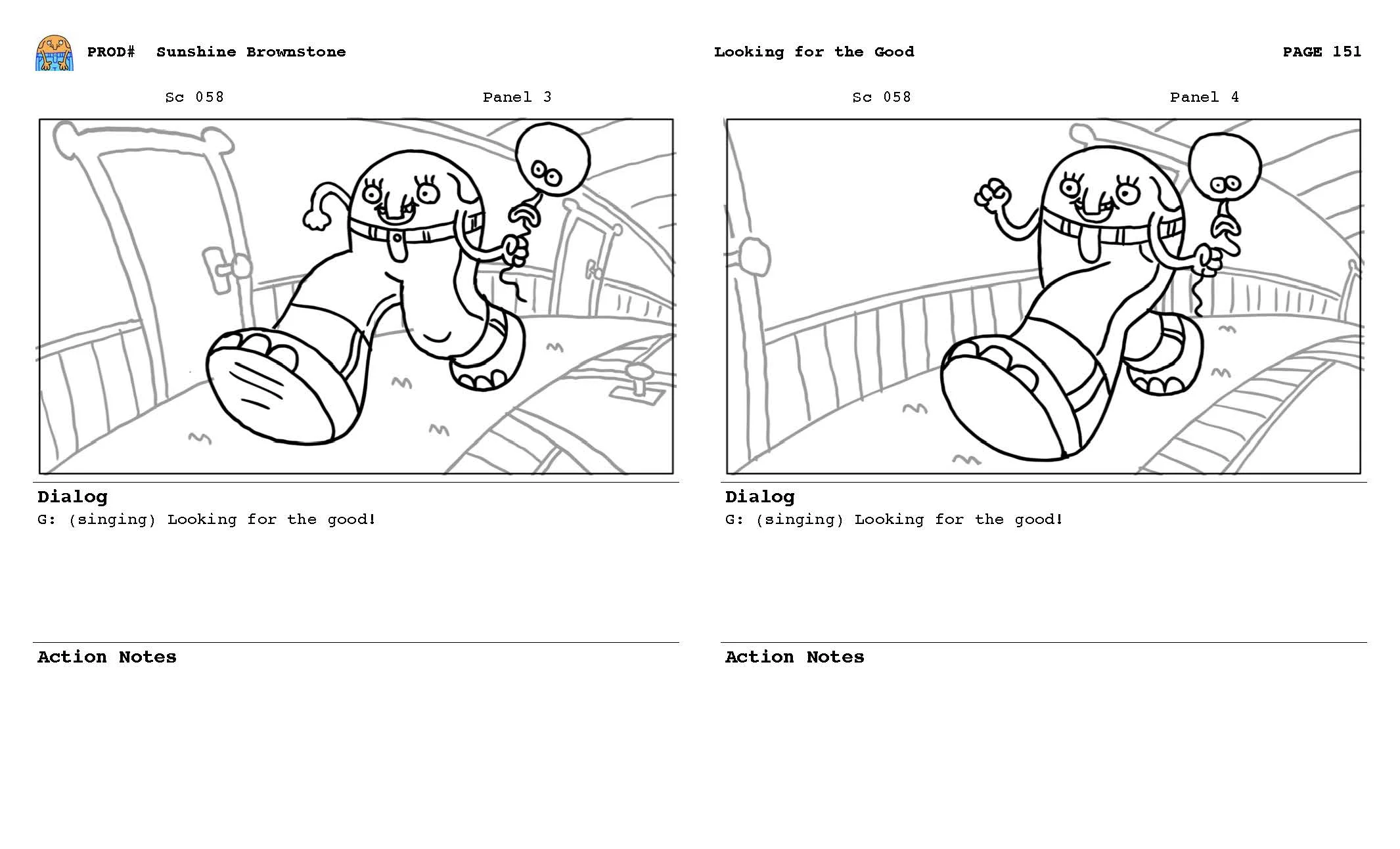 PROD# Sunshine Brownstone

Looking for the Good

PAGE 151

Sc 058

Panel 3

Dialog
G: (singing) Looking for the good!

Action Notes

Sc 058

Panel 4

Dialog
G: (singing) Looking for the good!

Action Notes