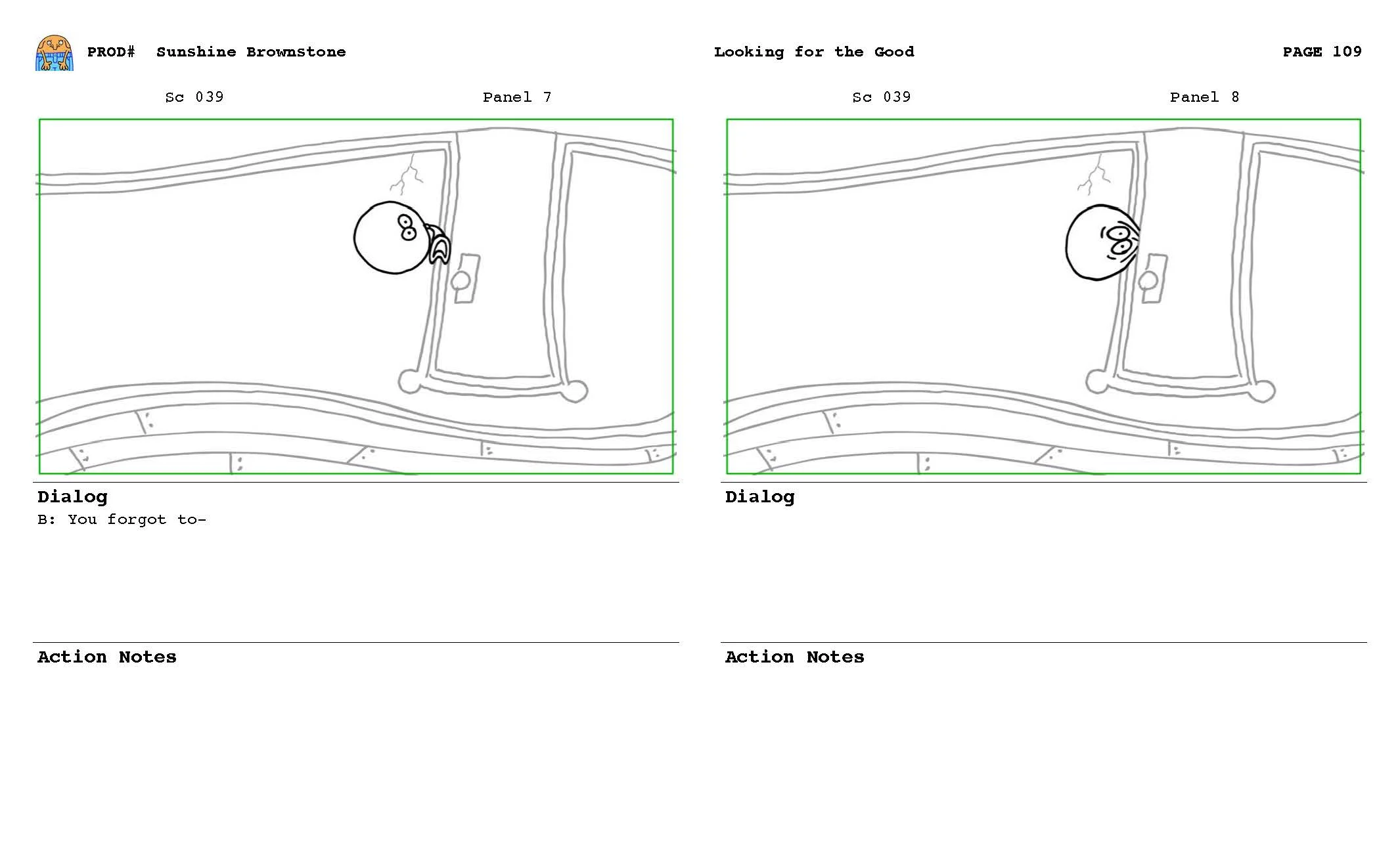 PROD# Sunshine Brownstone

Looking for the Good

PAGE 109

Sc 039

Panel 7

Dialog

B: You forgot to-

Action Notes

Sc 039

Panel 8

Dialog

Action Notes