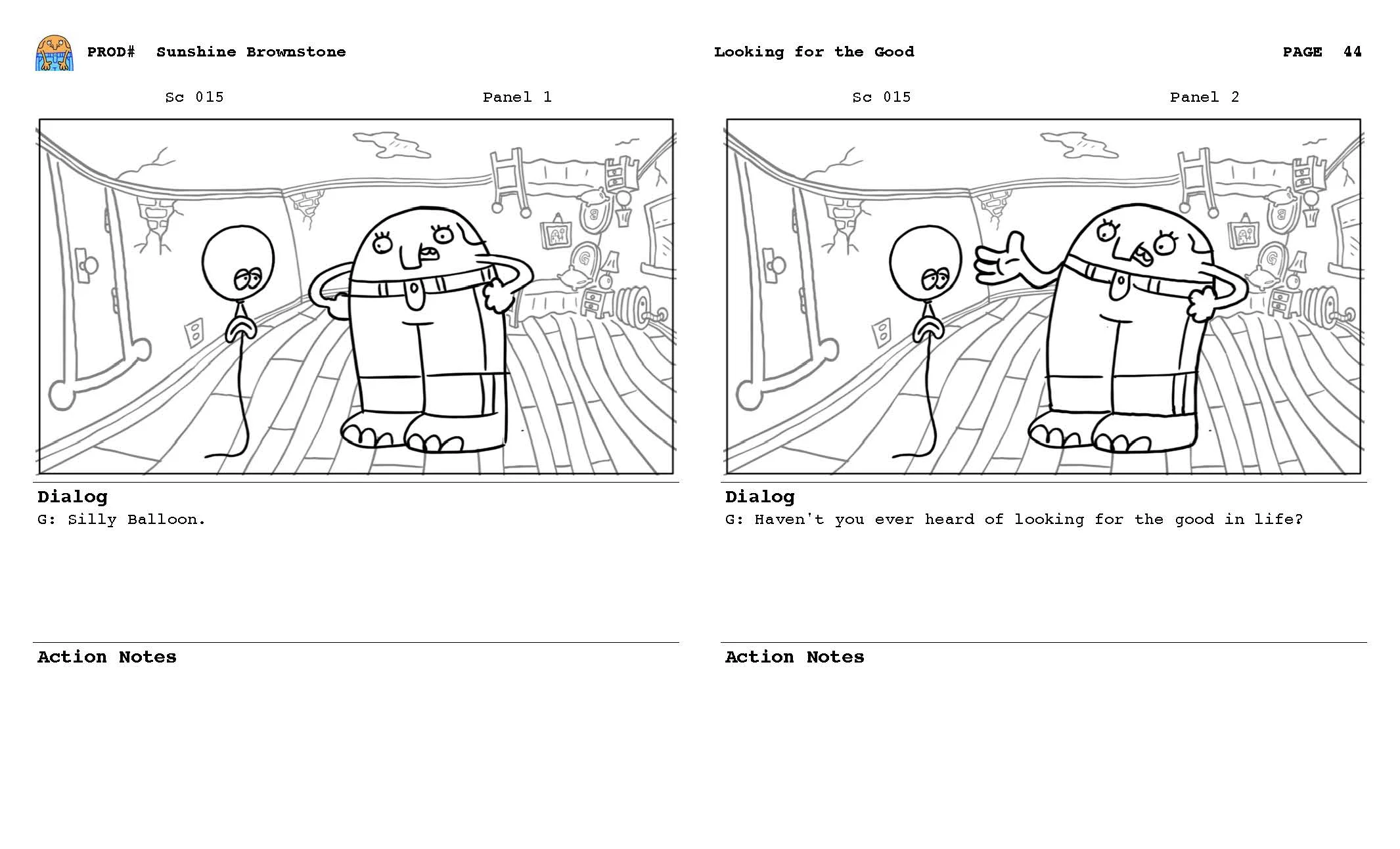 PROD# Sunshine Brownstone

Looking for the Good

PAGE 44

Sc 015

Panel 1

Dialog

G: Silly Balloon.

Action Notes

Sc 015

Panel 2

Dialog

G: Haven't you ever heard of looking for the good in life?

Action Notes