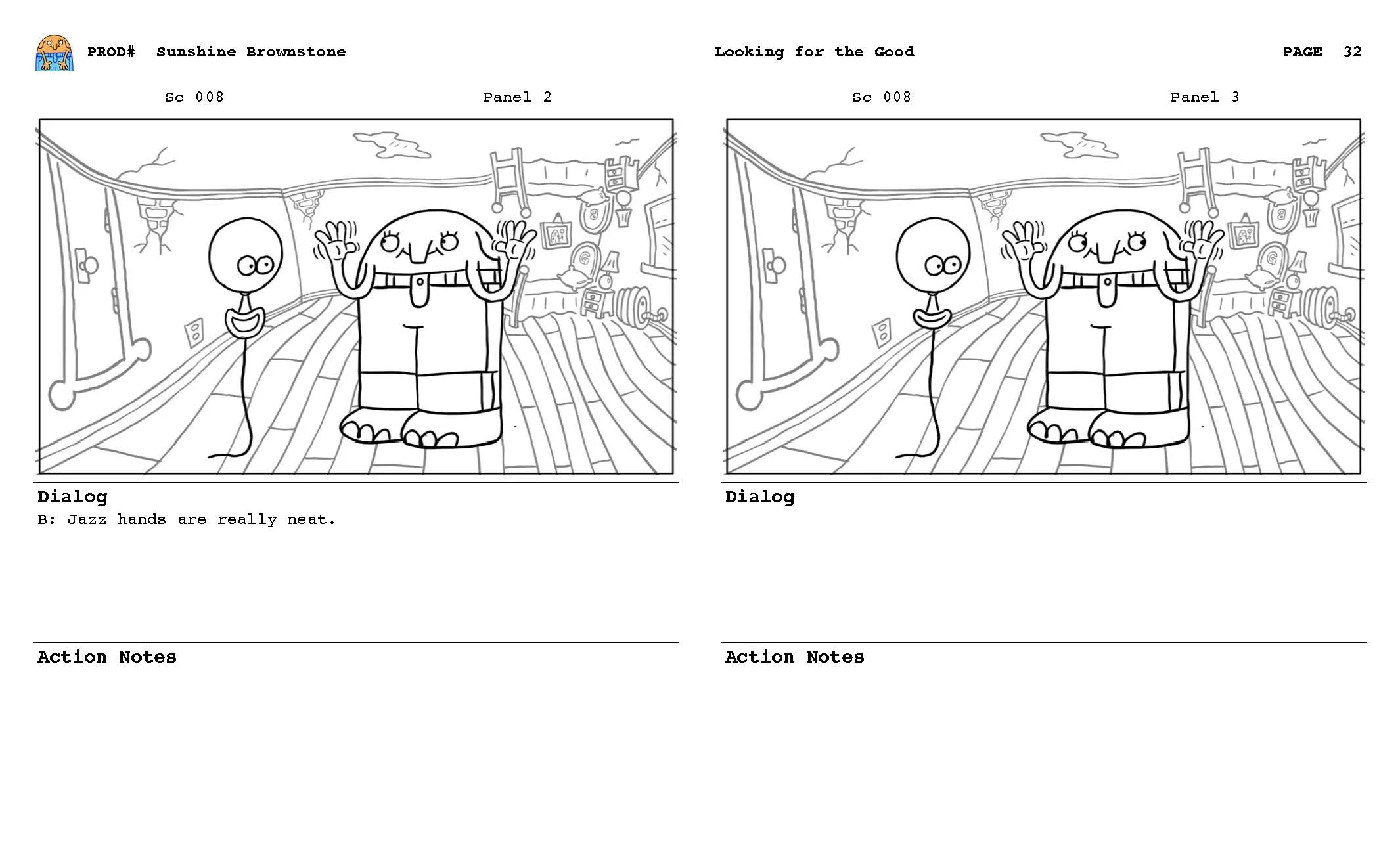 PROD# Sunshine Brownstone

Looking for the Good

PAGE 32

Sc 008

Panel 2

Dialog

B: Jazz hands are really neat.

Action Notes

Sc 008

Panel 3

Dialog

Action Notes