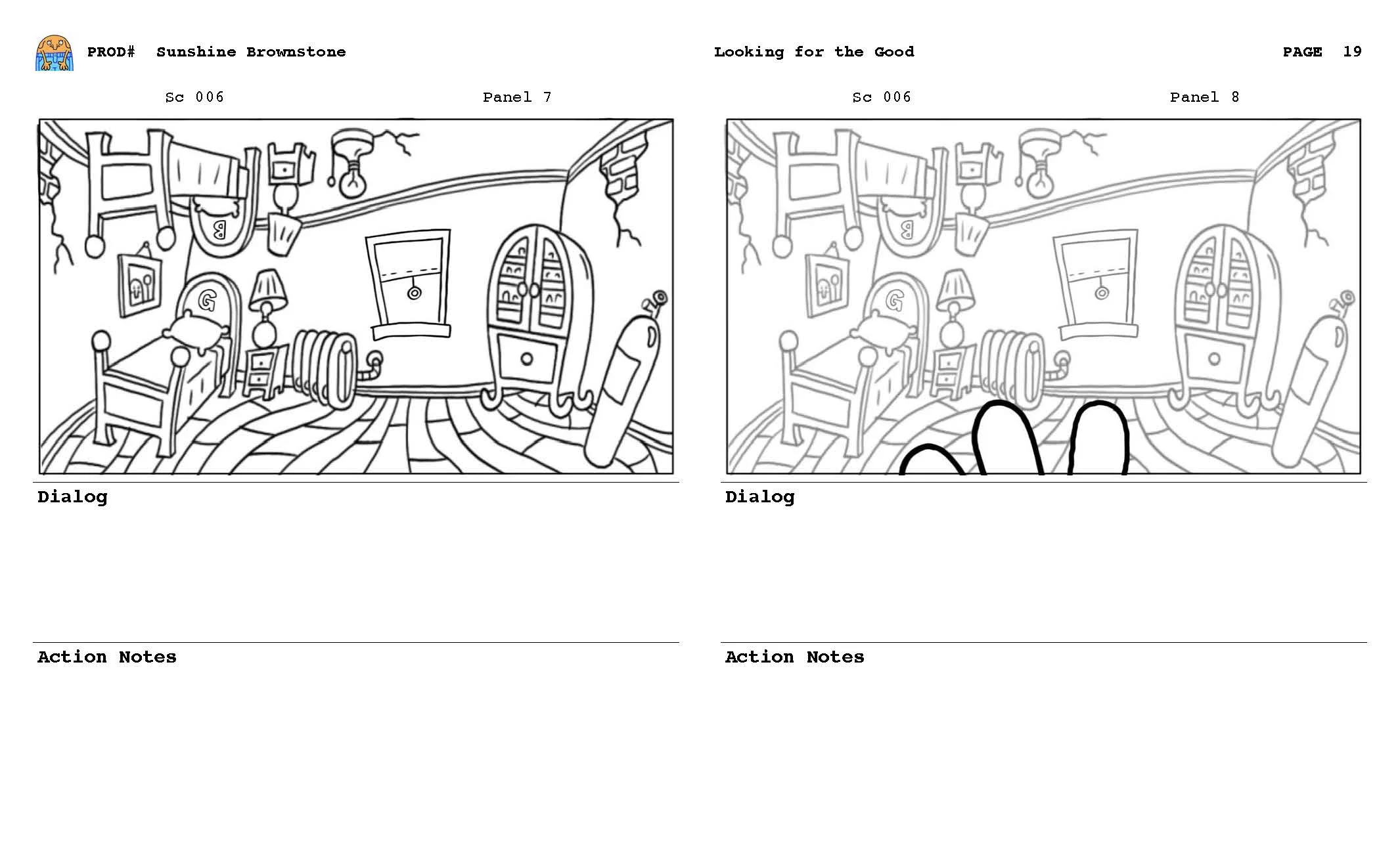 PROD# Sunshine Brownstone

Looking for the Good

PAGE 19

Sc 006

Panel 7

B

G

Dialog

Action Notes

Sc 006

Panel 8

B

G

Dialog

Action Notes